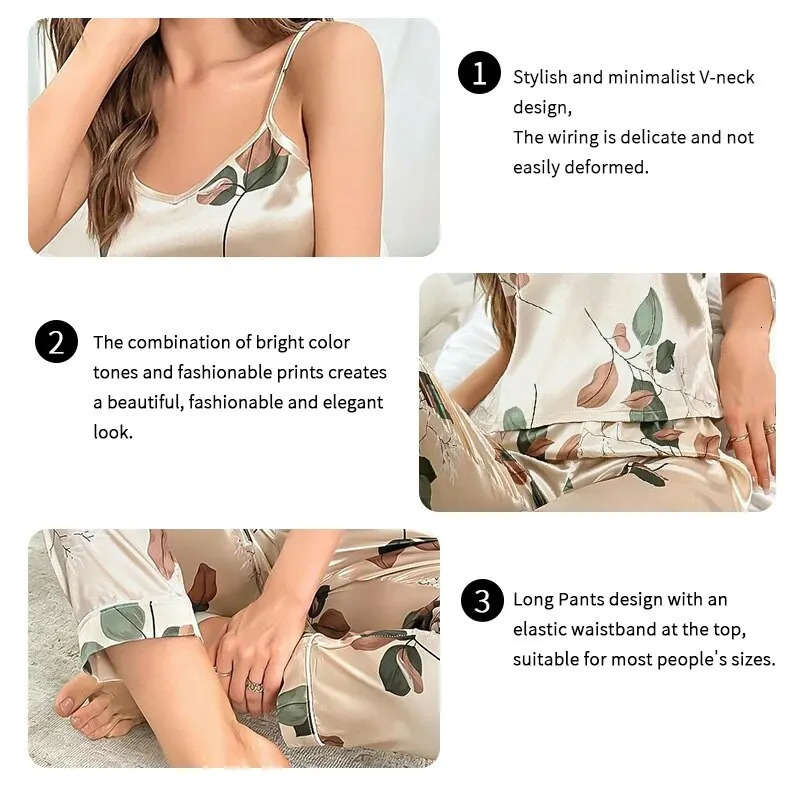 1 Stylish and minimalist V-neck design,
The wiring is delicate and not easily deformed.

2 The combination of bright color tones and fashionable prints creates a beautiful, fashionable and elegant look.

3 Long Pants design with an elastic waistband at the top, suitable for most people's sizes.