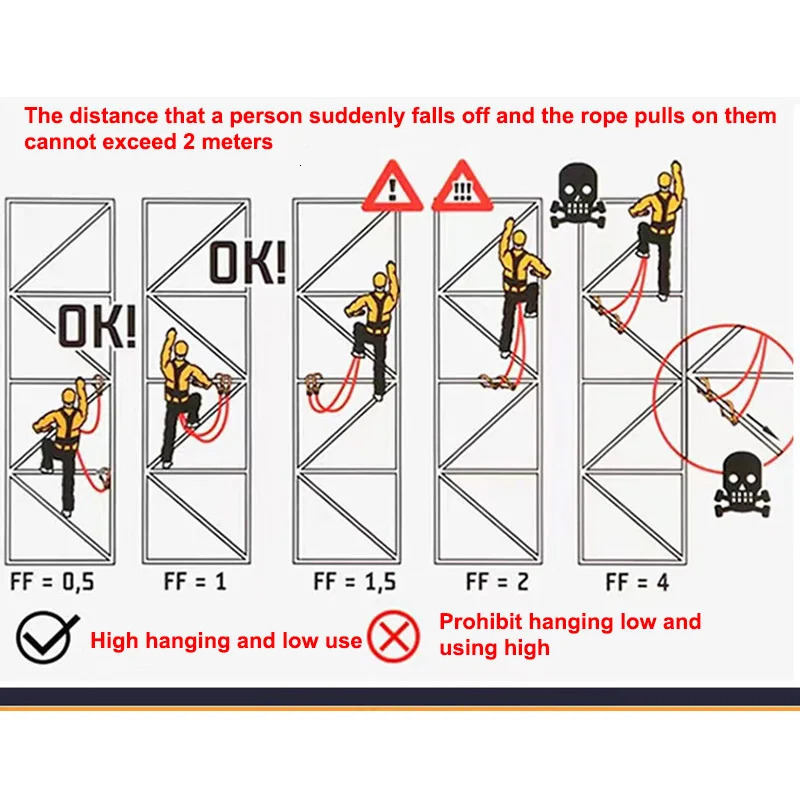 The distance that a person suddenly falls off and the rope pulls on them cannot exceed 2 meters

OK!

OK!

!

!!!

FF = 0,5

FF = 1

FF = 1,5

FF = 2

FF = 4

High hanging and low use

Prohibit hanging low and using high