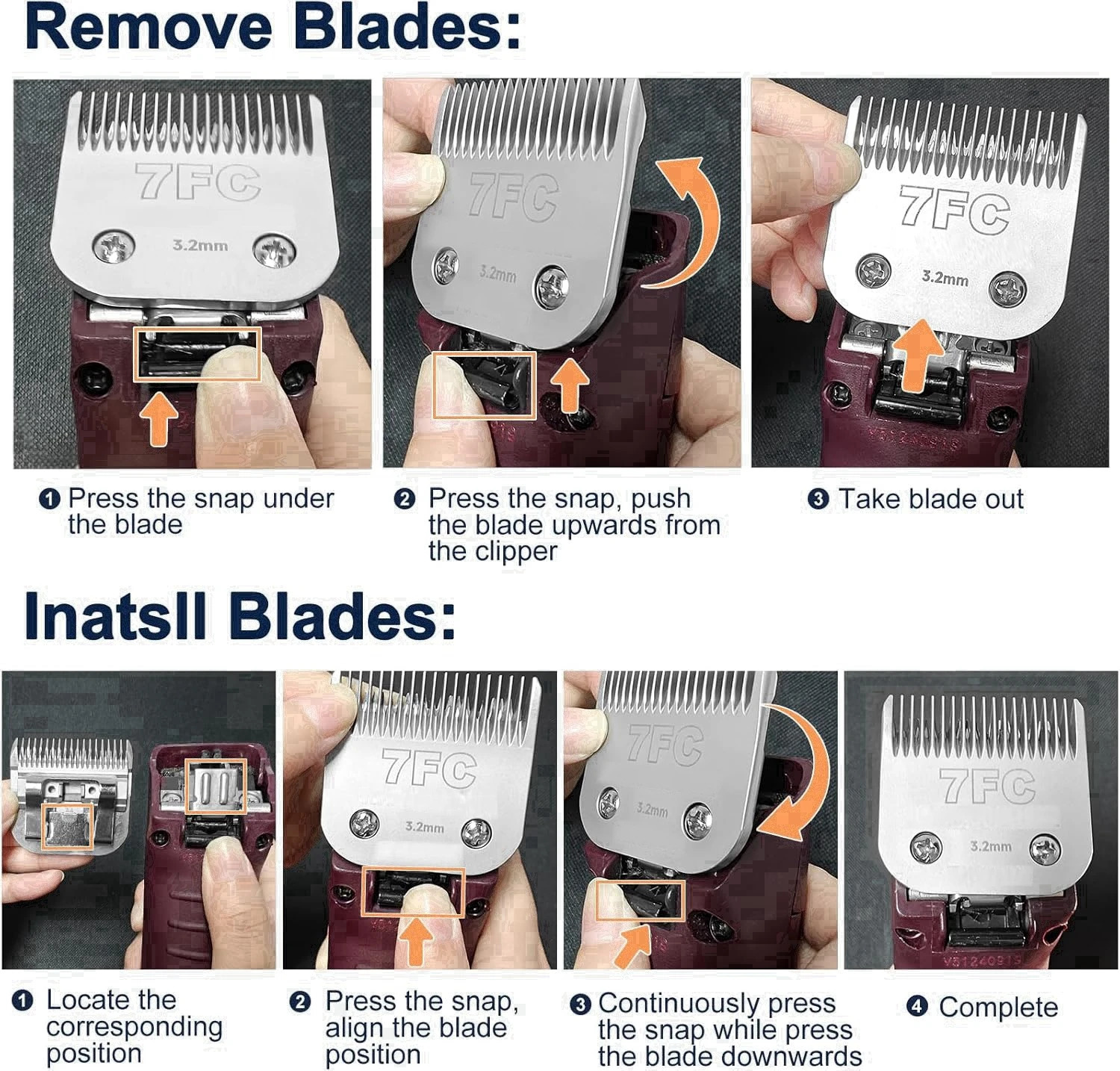 Remove Blades:

7FC
3.2mm

7FC
3.2mm

7FC
3.2mm

❶ Press the snap under the blade

❷ Press the snap, push the blade upwards from the clipper

❸ Take blade out

Inatsll Blades:

7FC
3.2mm

7FC
3.2mm

7FC
3.2mm

❶ Locate the corresponding position

❷ Press the snap, align the blade position

❸ Continuously press the snap while press the blade downwards

❹ Complete