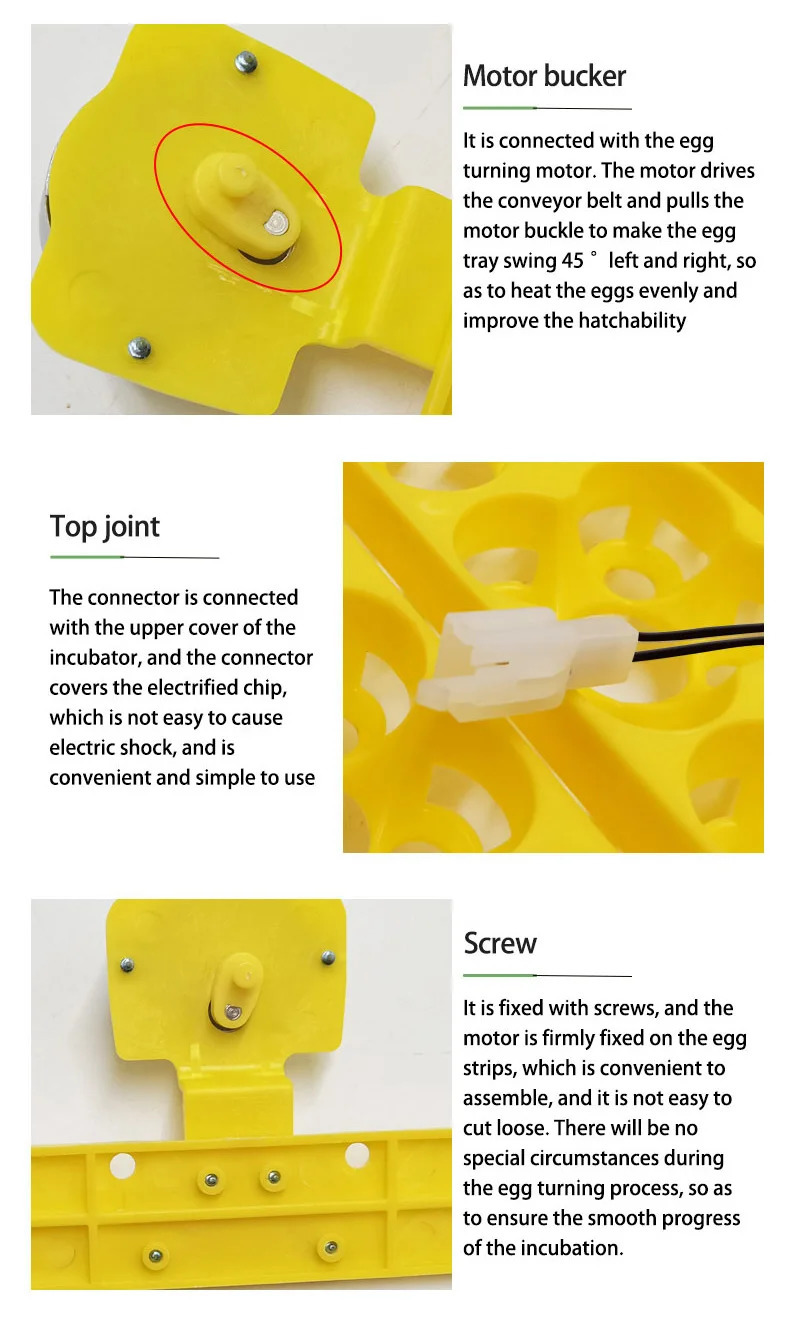 Motor bucker

It is connected with the egg turning motor. The motor drives the conveyor belt and pulls the motor buckle to make the egg tray swing 45 ° left and right, so as to heat the eggs evenly and improve the hatchability

Top joint

The connector is connected with the upper cover of the incubator, and the connector covers the electrified chip, which is not easy to cause electric shock, and is convenient and simple to use

Screw

It is fixed with screws, and the motor is firmly fixed on the egg strips, which is convenient to assemble, and it is not easy to cut loose. There will be no special circumstances during the egg turning process, so as to ensure the smooth progress of the incubation.