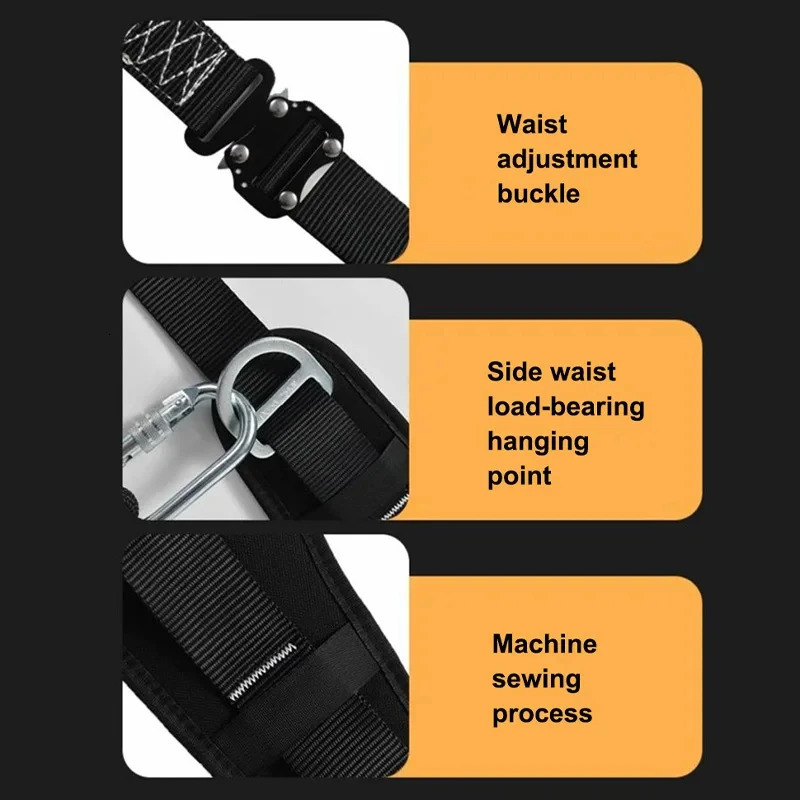 Waist adjustment buckle

Side waist load-bearing hanging point

Machine sewing process