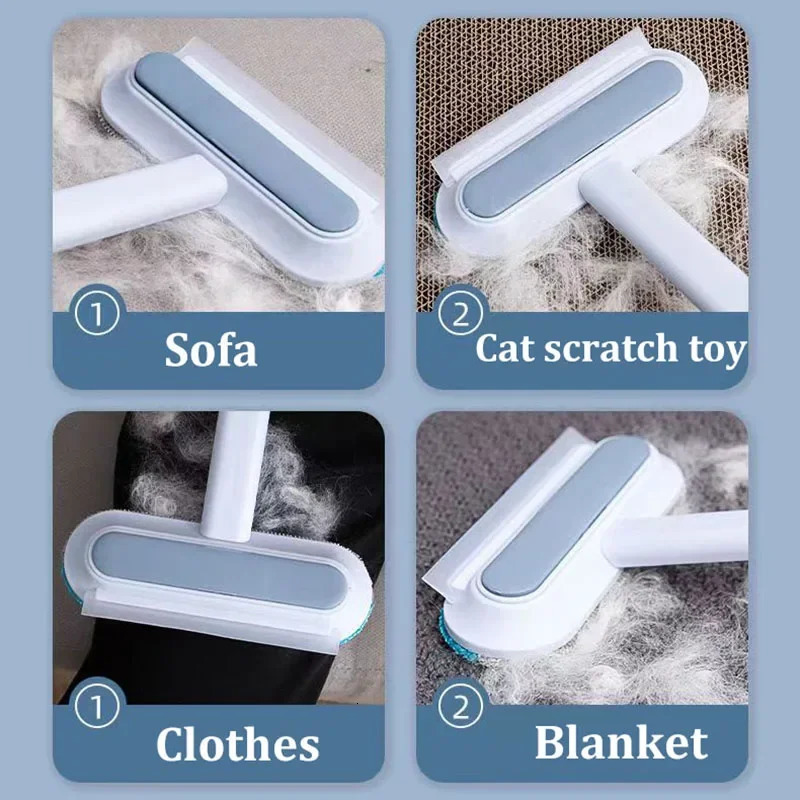 ① Sofa

② Cat scratch toy

① Clothes

② Blanket