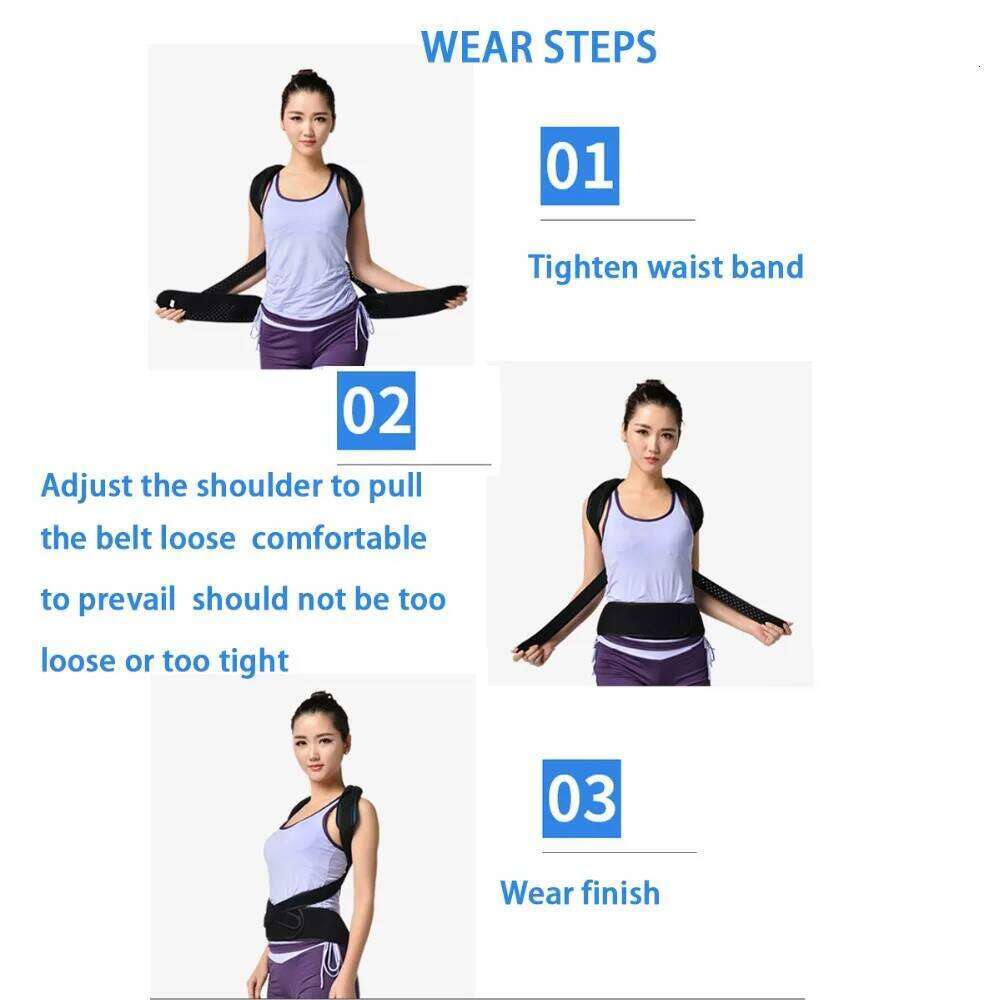 WEAR STEPS

01

Tighten waist band

02

Adjust the shoulder to pull the belt loose comfortable to prevail should not be too loose or too tight

03

Wear finish