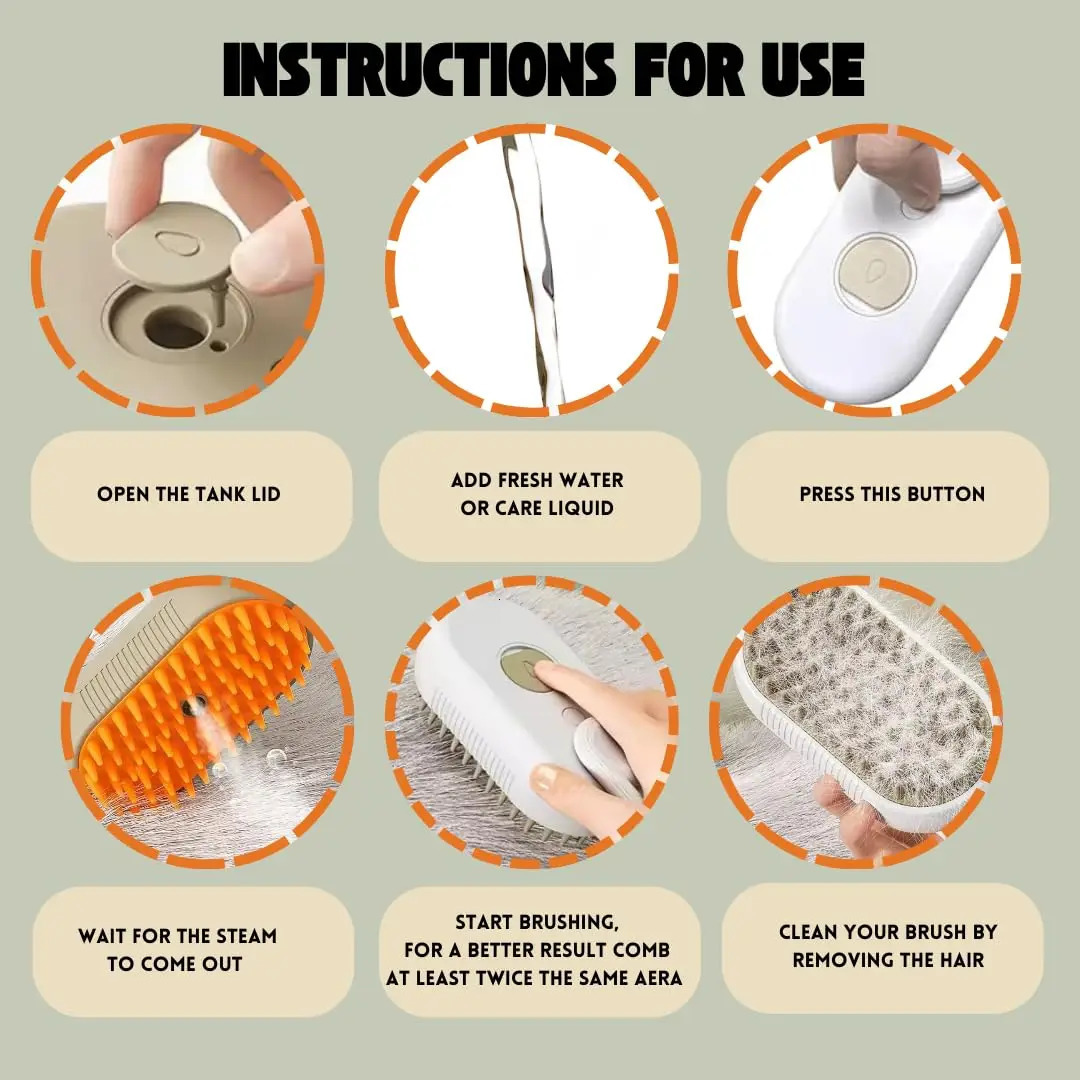 INSTRUCTIONS FOR USE

OPEN THE TANK LID

ADD FRESH WATER OR CARE LIQUID

PRESS THIS BUTTON

WAIT FOR THE STEAM TO COME OUT

START BRUSHING, FOR A BETTER RESULT COMB AT LEAST TWICE THE SAME AERA

CLEAN YOUR BRUSH BY REMOVING THE HAIR