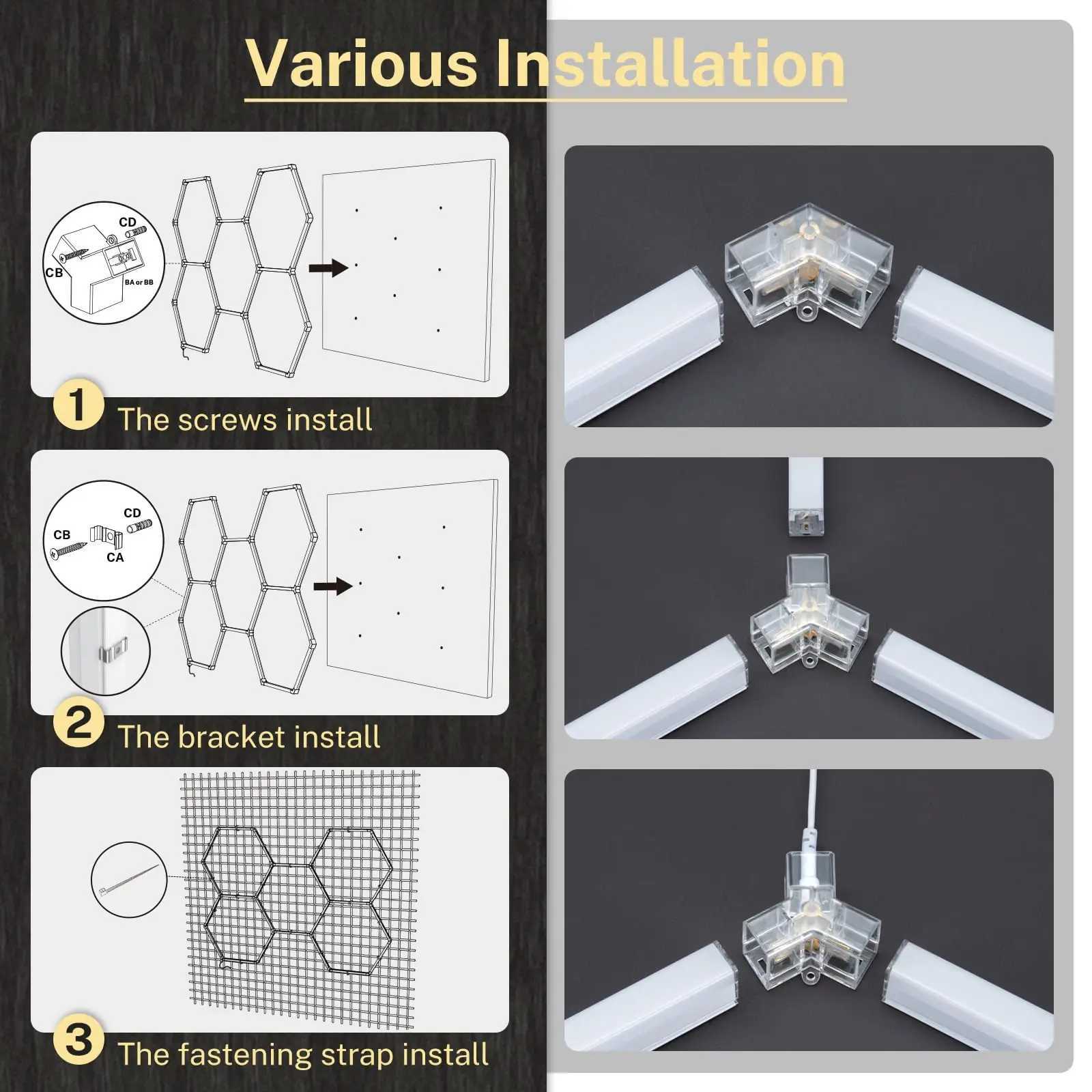 Various Installation

CD
CB
BA or BB

1 The screws install

CD
CB
CA

2 The bracket install

3 The fastening strap install