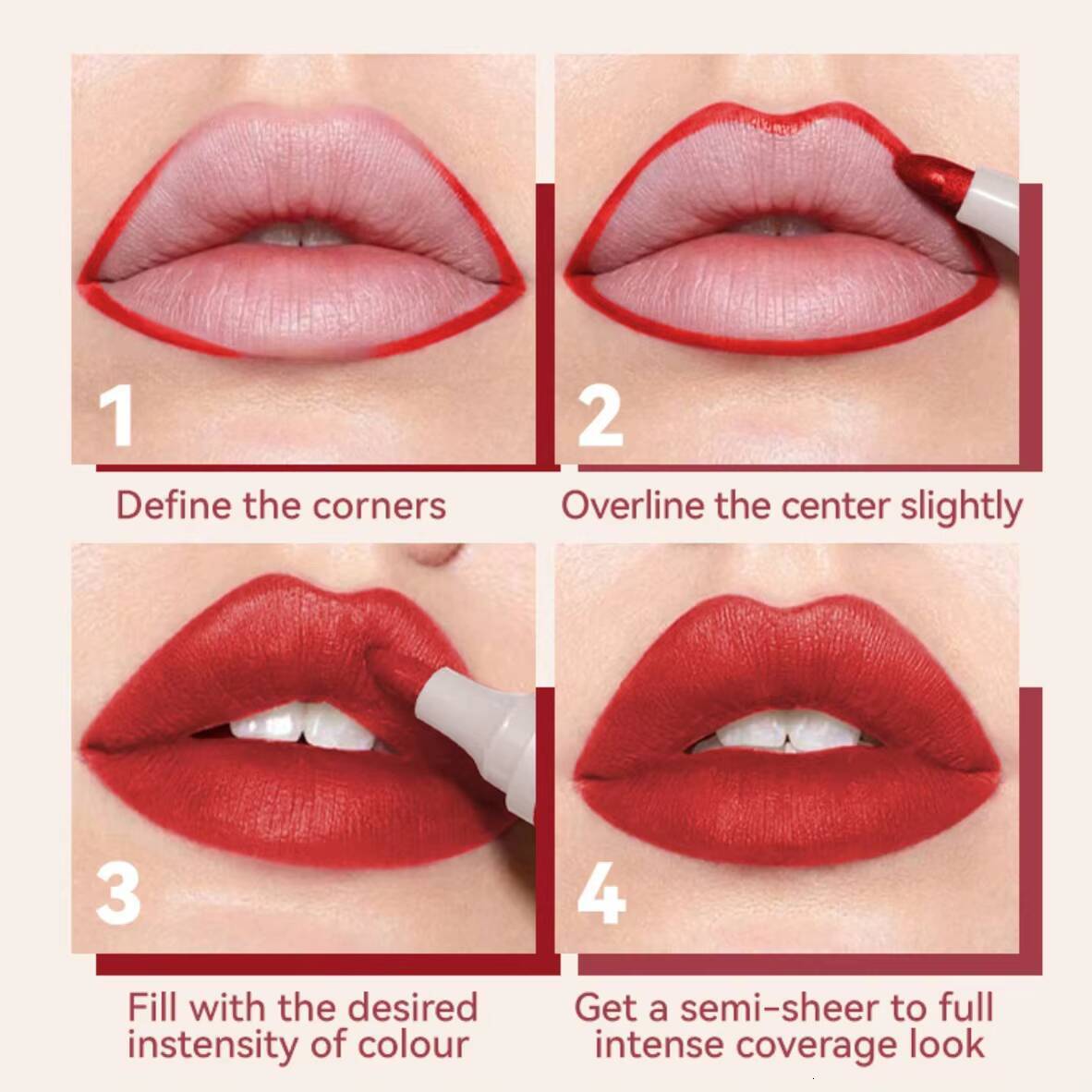 1

Define the corners

2

Overline the center slightly

3

Fill with the desired instensity of colour

4

Get a semi-sheer to full intense coverage look