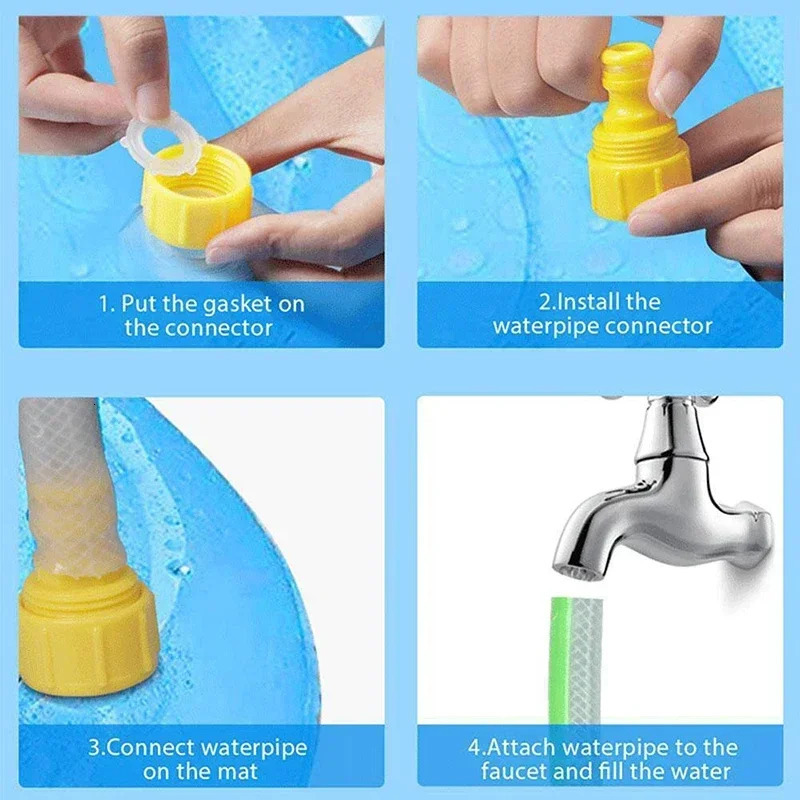 1. Put the gasket on the connector

2.Install the waterpipe connector

3.Connect waterpipe on the mat

4.Attach waterpipe to the faucet and fill the water