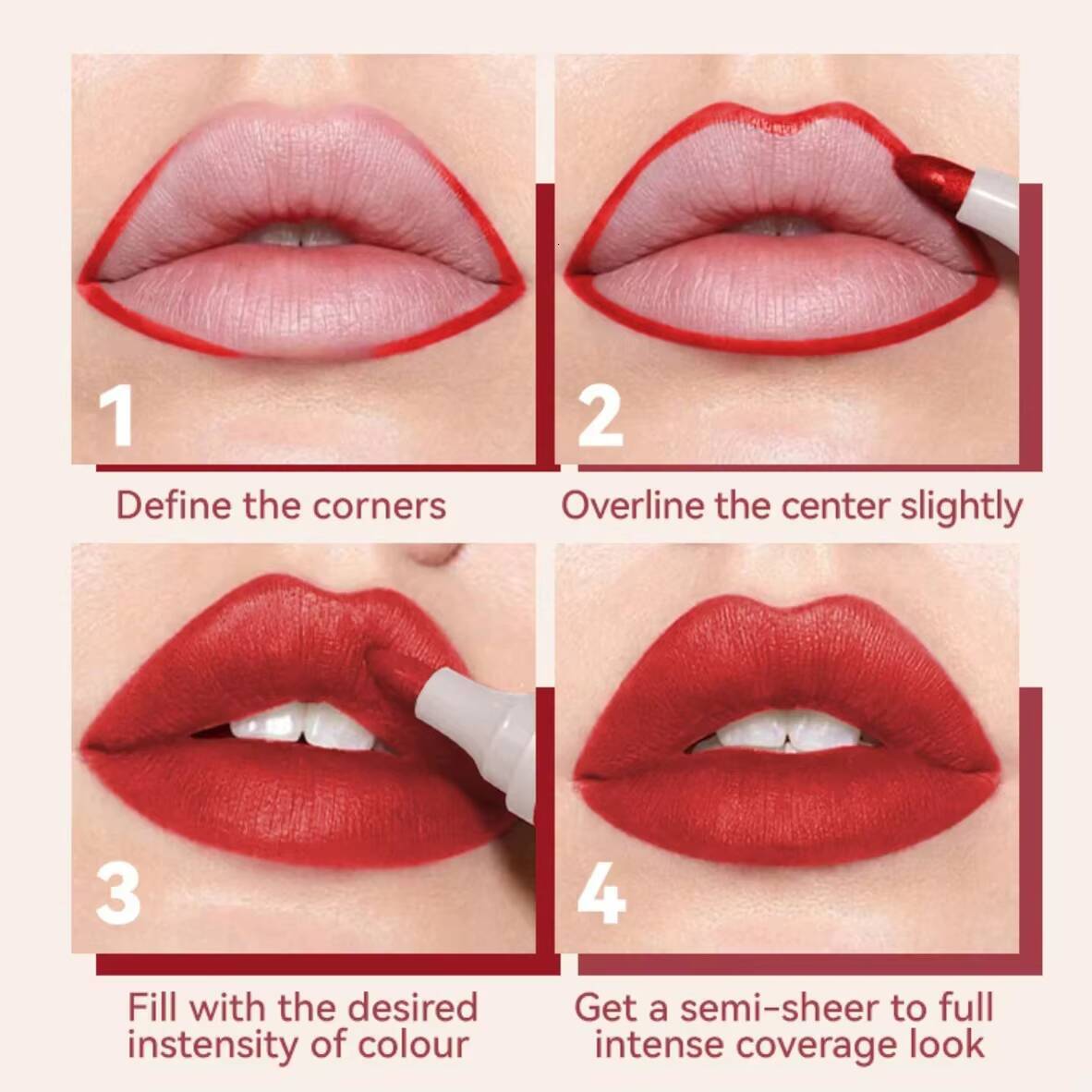 1

Define the corners

2

Overline the center slightly

3

Fill with the desired instensity of colour

4

Get a semi-sheer to full intense coverage look