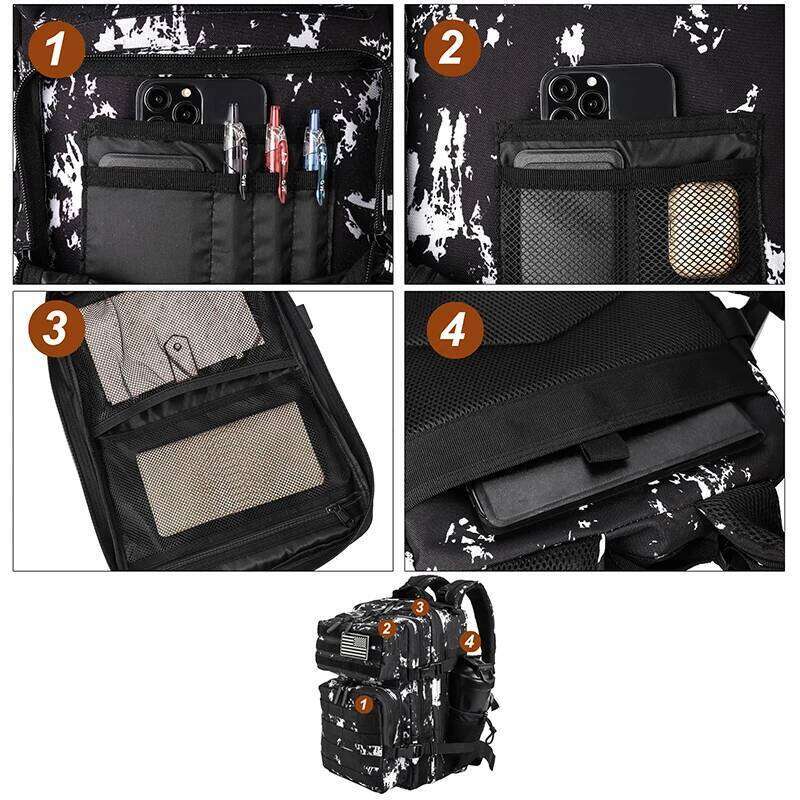 1

2

3

4

3
2
4
1