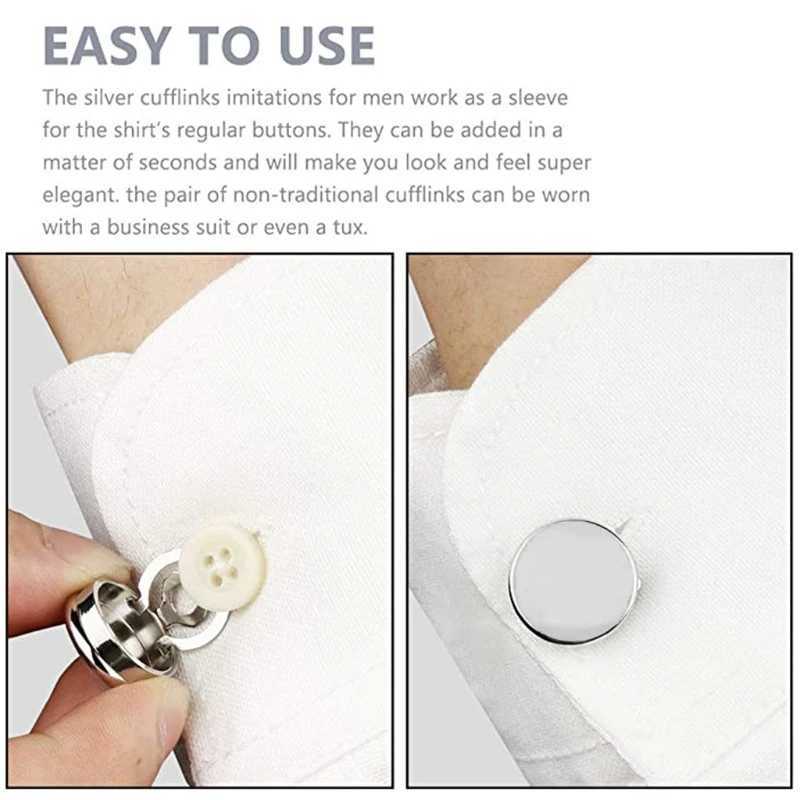 EASY TO USE

The silver cufflinks imitations for men work as a sleeve for the shirt's regular buttons. They can be added in a matter of seconds and will make you look and feel super elegant. the pair of non-traditional cufflinks can be worn with a business suit or even a tux.