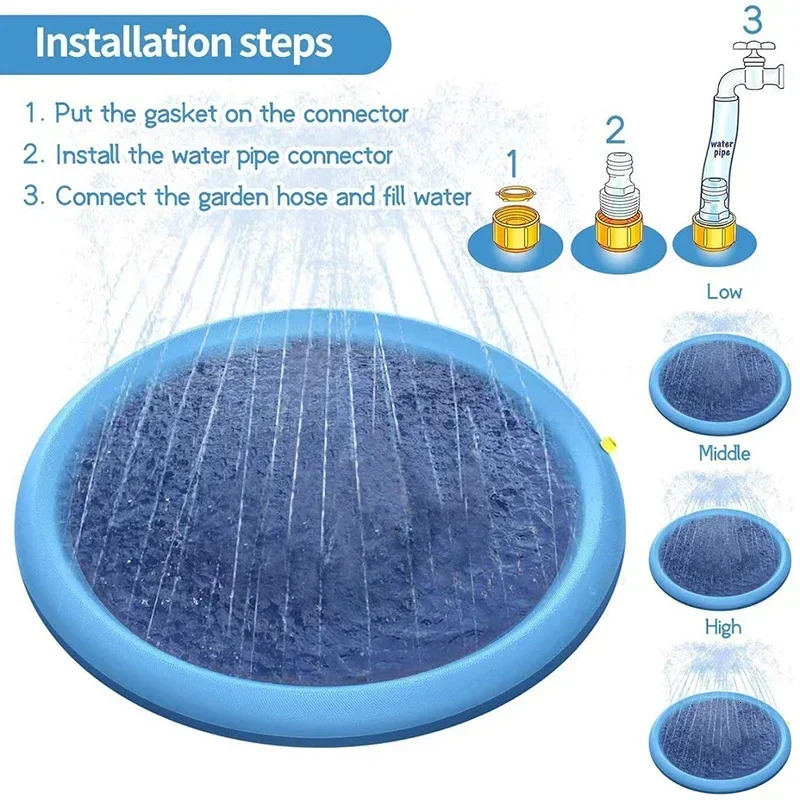 Installation steps

1. Put the gasket on the connector
2. Install the water pipe connector
3. Connect the garden hose and fill water

1

2

3

water pipe

Low

Middle

High