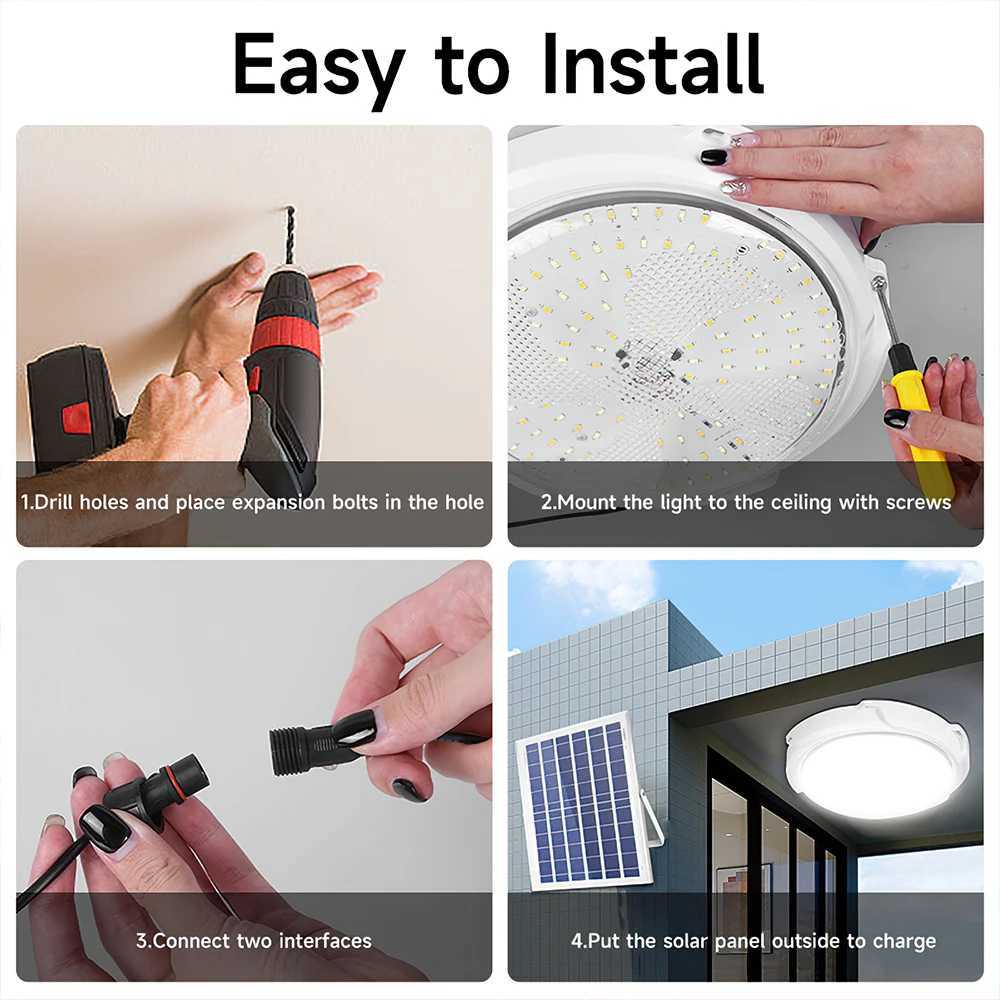 Easy to Install

1.Drill holes and place expansion bolts in the hole

2.Mount the light to the ceiling with screws

3.Connect two interfaces

4.Put the solar panel outside to charge