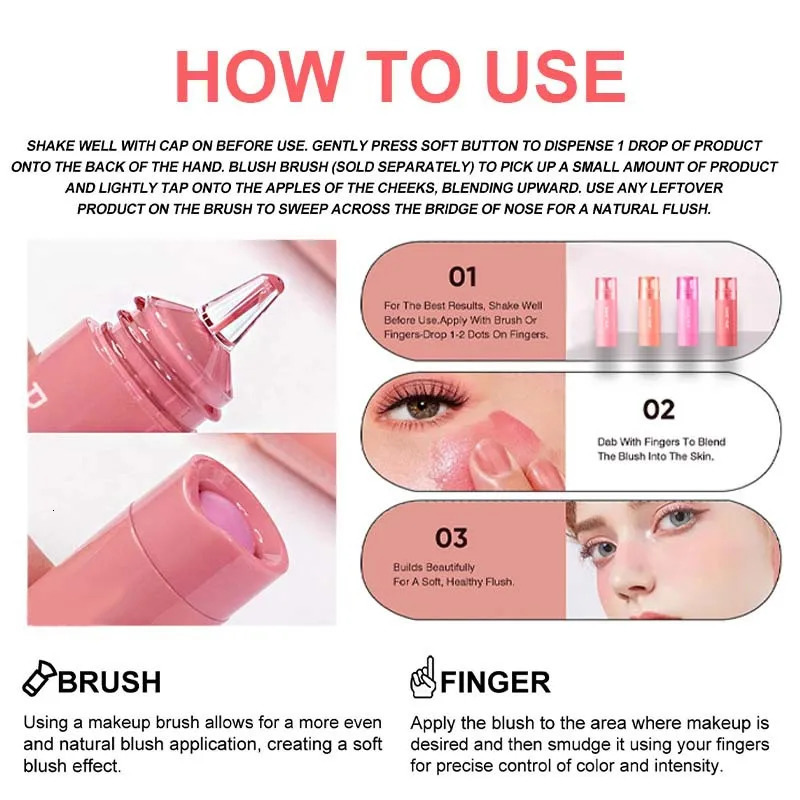 HOW TO USE

SHAKE WELL WITH CAP ON BEFORE USE. GENTLY PRESS SOFT BUTTON TO DISPENSE 1 DROP OF PRODUCT ONTO THE BACK OF THE HAND. BLUSH BRUSH (SOLD SEPARATELY) TO PICK UP A SMALL AMOUNT OF PRODUCT AND LIGHTLY TAP ONTO THE APPLES OF THE CHEEKS, BLENDING UPWARD. USE ANY LEFTOVER PRODUCT ON THE BRUSH TO SWEEP ACROSS THE BRIDGE OF NOSE FOR A NATURAL FLUSH.

01
For The Best Results, Shake Well Before Use.Apply With Brush Or Fingers-Drop 1-2 Dots On Fingers.

02
Dab With Fingers To Blend The Blush Into The Skin.

03
Builds Beautifully For A Soft, Healthy Flush.

BRUSH
Using a makeup brush allows for a more even and natural blush application, creating a soft blush effect.

FINGER
Apply the blush to the area where makeup is desired and then smudge it using your fingers for precise control of color and intensity.