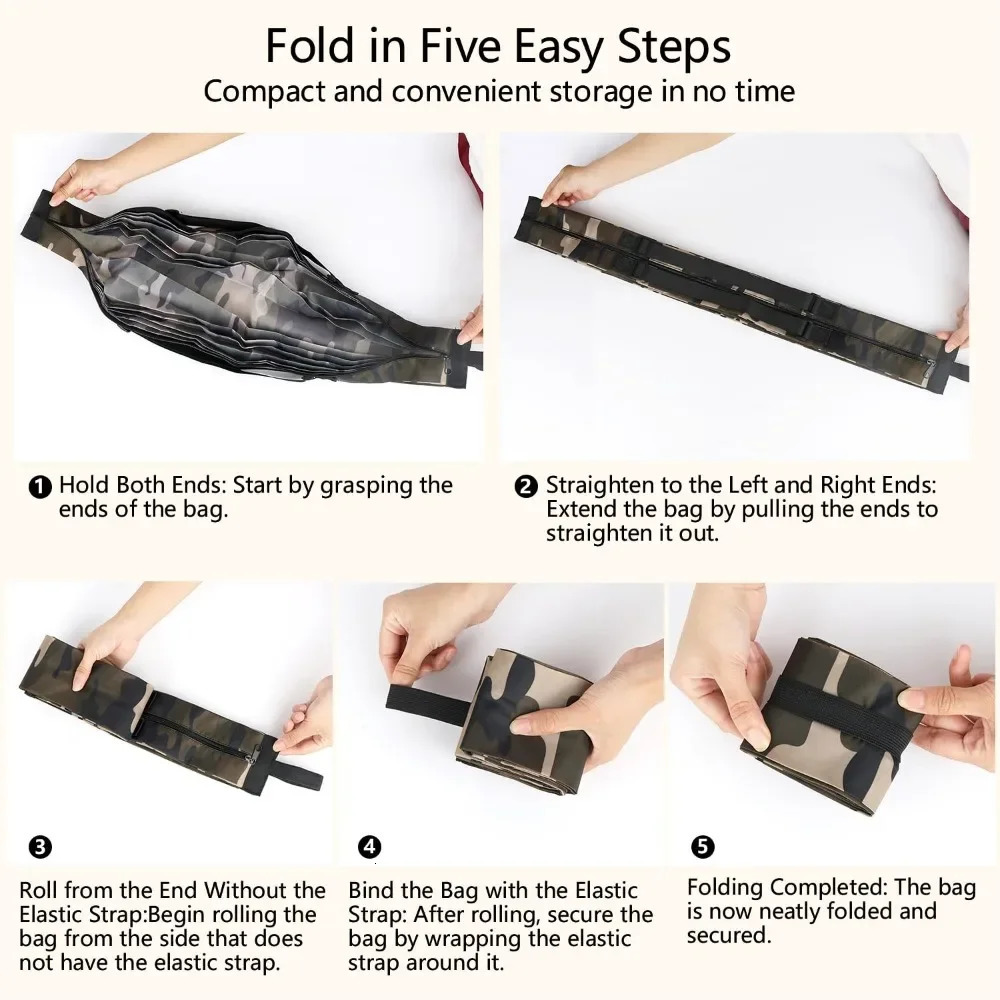 Fold in Five Easy Steps
Compact and convenient storage in no time

❶ Hold Both Ends: Start by grasping the ends of the bag.

❷ Straighten to the Left and Right Ends: Extend the bag by pulling the ends to straighten it out.

❸
Roll from the End Without the Elastic Strap:Begin rolling the bag from the side that does not have the elastic strap.

❹
Bind the Bag with the Elastic Strap: After rolling, secure the bag by wrapping the elastic strap around it.

❺
Folding Completed: The bag is now neatly folded and secured.