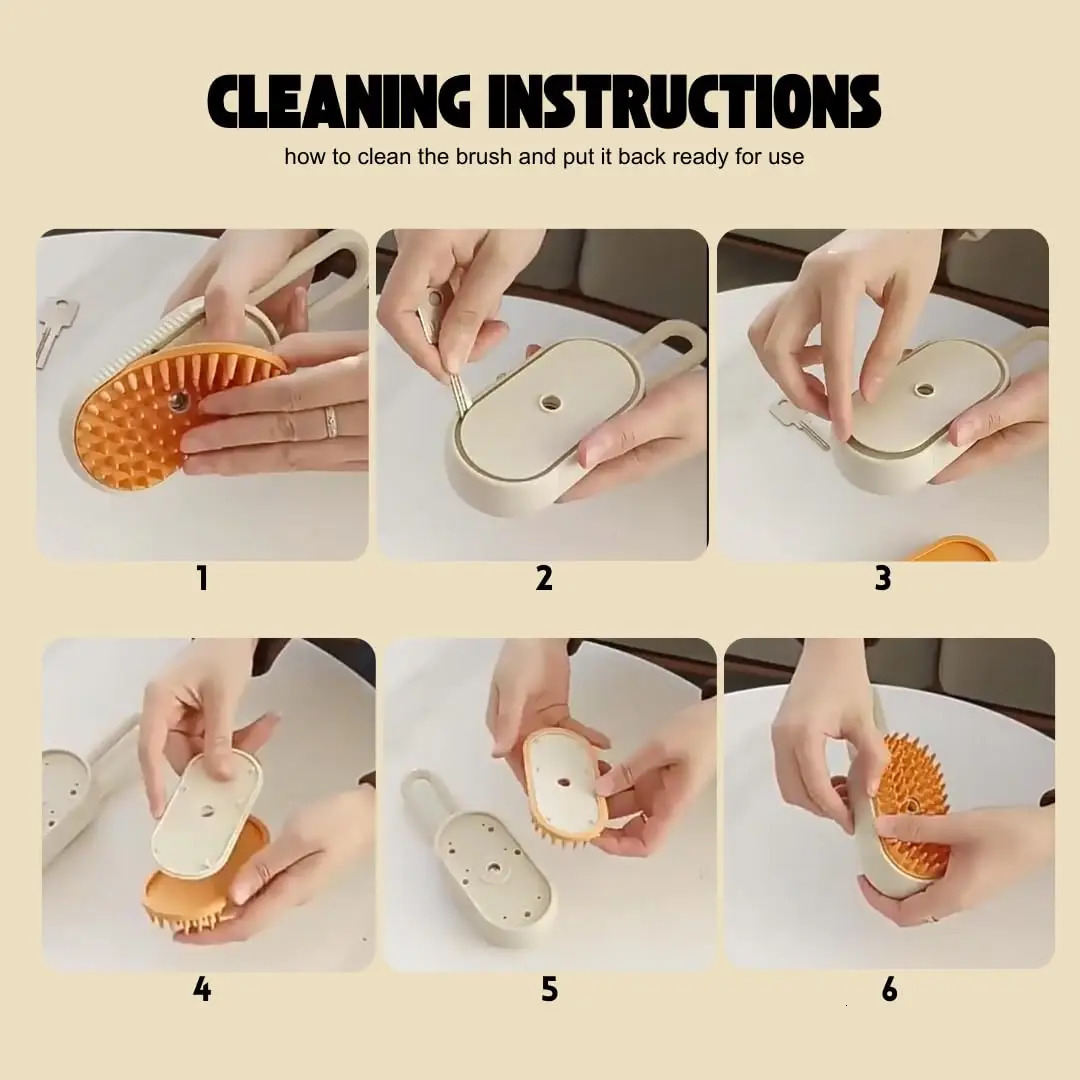 CLEANING INSTRUCTIONS

how to clean the brush and put it back ready for use

1

2

3

4

5

6