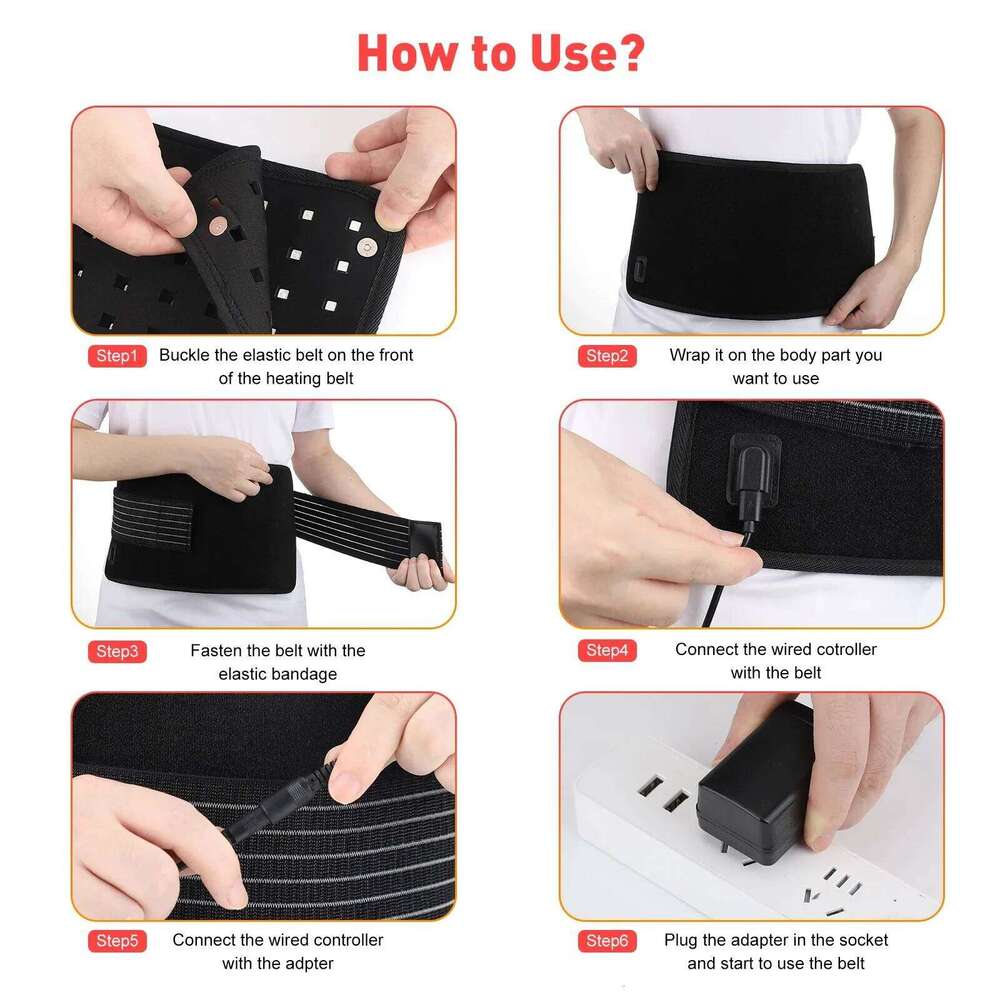 How to Use?

Step1 Buckle the elastic belt on the front of the heating belt

Step2 Wrap it on the body part you want to use

Step3 Fasten the belt with the elastic bandage

Step4 Connect the wired cotroller with the belt

Step5 Connect the wired controller with the adpter

Step6 Plug the adapter in the socket and start to use the belt