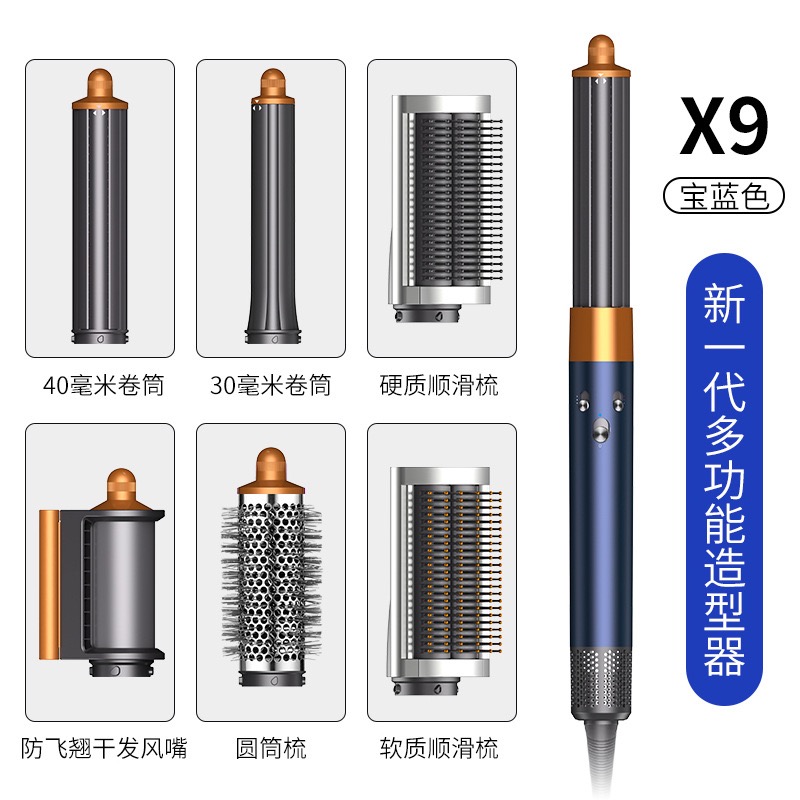 40毫米卷筒

30毫米卷筒

硬质顺滑梳

防飞翘干发风嘴

圆筒梳

软质顺滑梳

X9

宝蓝色

新一代多功能造型器