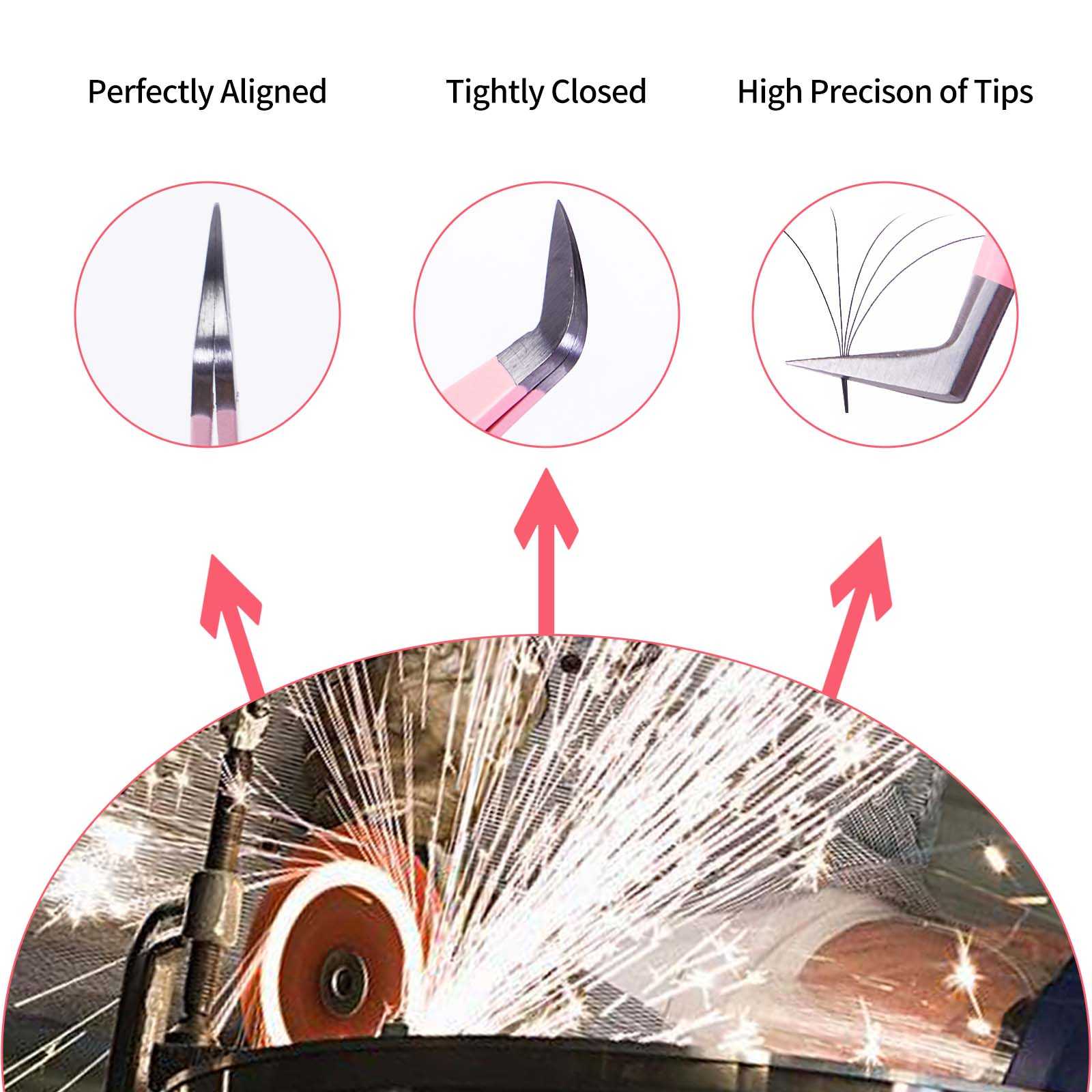 Perfectly Aligned

Tightly Closed

High Precison of Tips