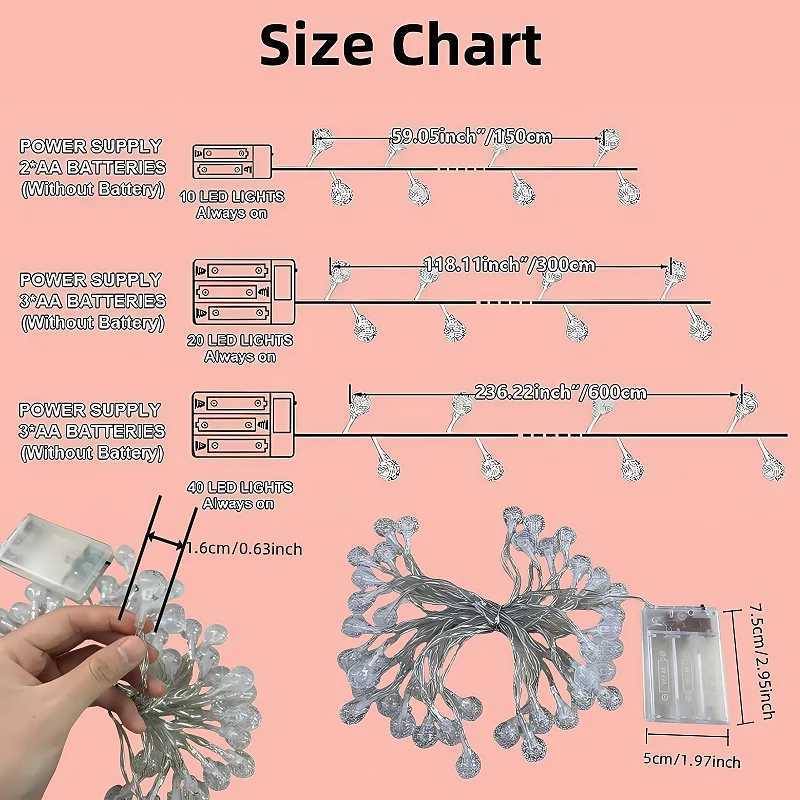 Size Chart

POWER SUPPLY
2*AA BATTERIES
(Without Battery)

10 LED LIGHTS
Always on

59.05inch"/150cm

POWER SUPPLY
3*AA BATTERIES
(Without Battery)

20 LED LIGHTS
Always on

118.11inch"/300cm

POWER SUPPLY
3*AA BATTERIES
(Without Battery)

40 LED LIGHTS
Always on

236.22inch"/600cm

1.6cm/0.63inch

7.5cm/2.95inch

5cm/1.97inch