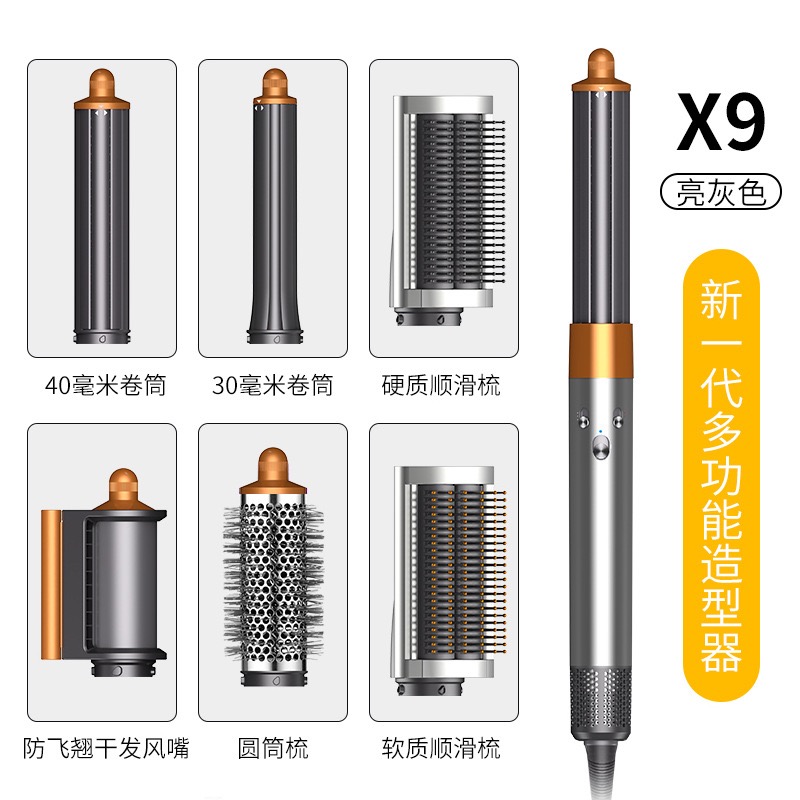 40毫米卷筒

30毫米卷筒

硬质顺滑梳

防飞翘干发风嘴

圆筒梳

软质顺滑梳

X9

亮灰色

新一代多功能造型器