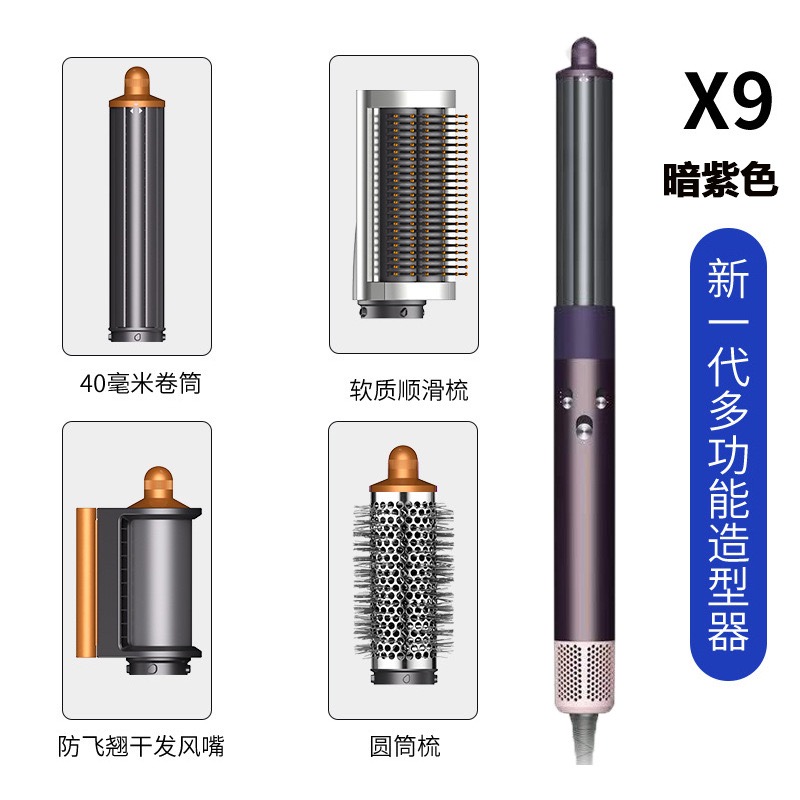 40毫米卷筒

软质顺滑梳

防飞翘干发风嘴

圆筒梳

X9
暗紫色

新一代多功能造型器