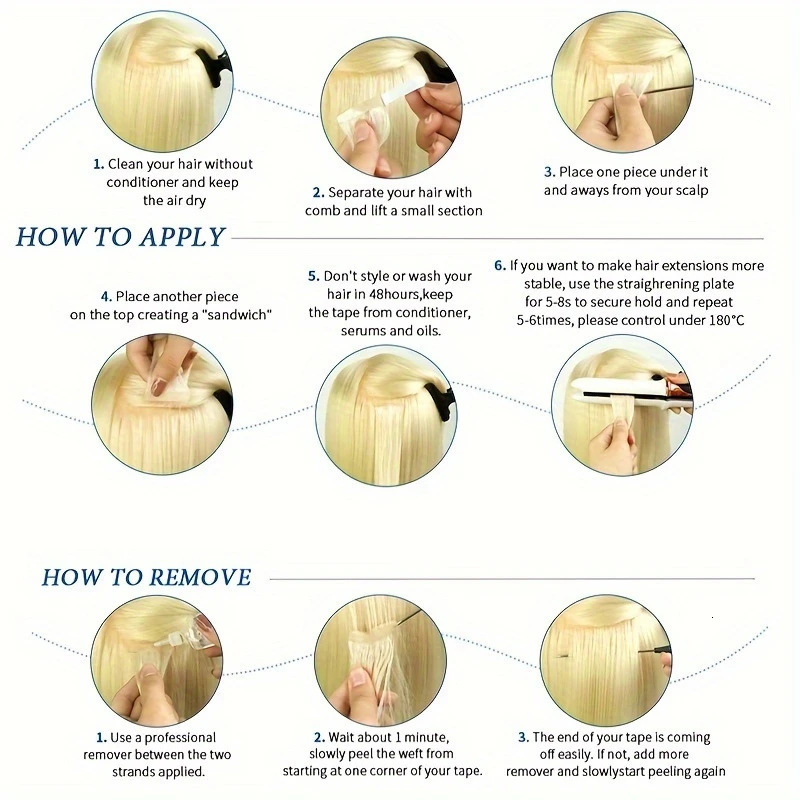 1. Clean your hair without conditioner and keep the air dry

2. Separate your hair with comb and lift a small section

3. Place one piece under it and aways from your scalp

HOW TO APPLY

4. Place another piece on the top creating a "sandwich"

5. Don't style or wash your hair in 48hours,keep the tape from conditioner, serums and oils.

6. If you want to make hair extensions more stable, use the straighrening plate for 5-8s to secure hold and repeat 5-6times, please control under 180°C

HOW TO REMOVE

1. Use a professional remover between the two strands applied.

2. Wait about 1 minute, slowly peel the weft from starting at one corner of your tape.

3. The end of your tape is coming off easily. If not, add more remover and slowlystart peeling again