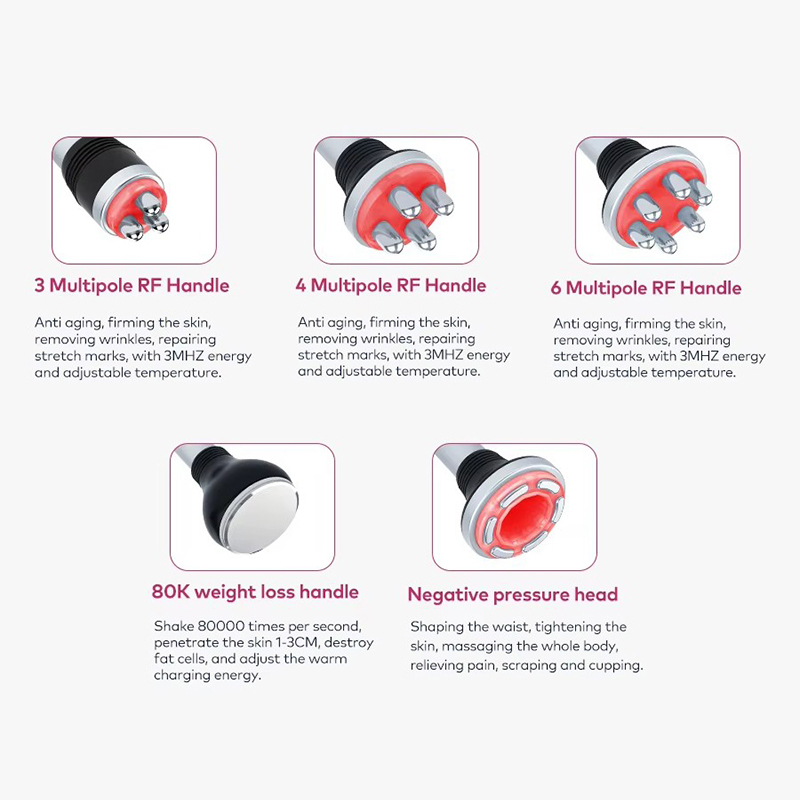 3 Multipole RF Handle

Anti aging, firming the skin, removing wrinkles, repairing stretch marks, with 3MHZ energy and adjustable temperature.

4 Multipole RF Handle

Anti aging, firming the skin, removing wrinkles, repairing stretch marks, with 3MHZ energy and adjustable temperature.

6 Multipole RF Handle

Anti aging, firming the skin, removing wrinkles, repairing stretch marks, with 3MHZ energy and adjustable temperature.

80K weight loss handle

Shake 80000 times per second, penetrate the skin 1-3CM, destroy fat cells, and adjust the warm charging energy.

Negative pressure head

Shaping the waist, tightening the skin, massaging the whole body, relieving pain, scraping and cupping.