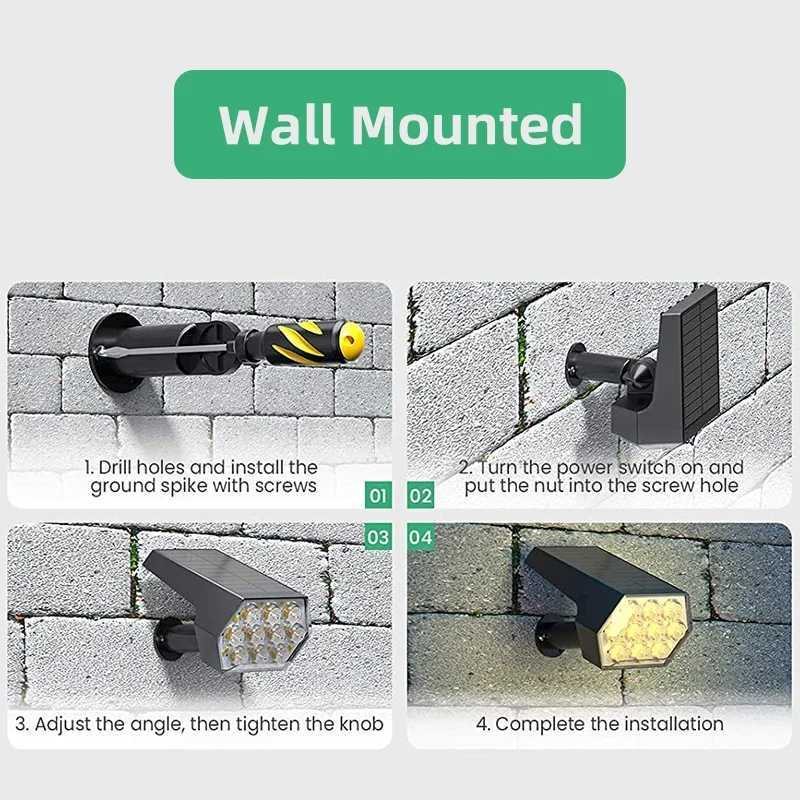 Wall Mounted

1. Drill holes and install the ground spike with screws

01

02

2. Turn the power switch on and put the nut into the screw hole

03

04

3. Adjust the angle, then tighten the knob

4. Complete the installation