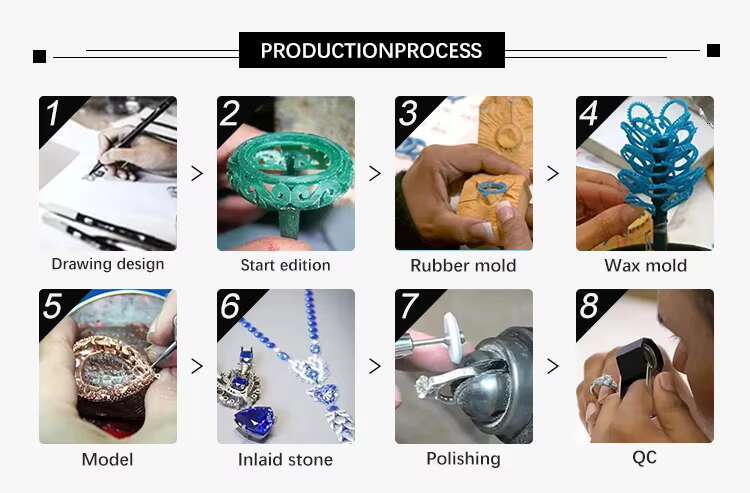 PRODUCTIONPROCESS

1
Drawing design

>

2
Start edition

>

3
Rubber mold

>

4
Wax mold

5
Model

>

6
Inlaid stone

>

7
Polishing

>

8
QC