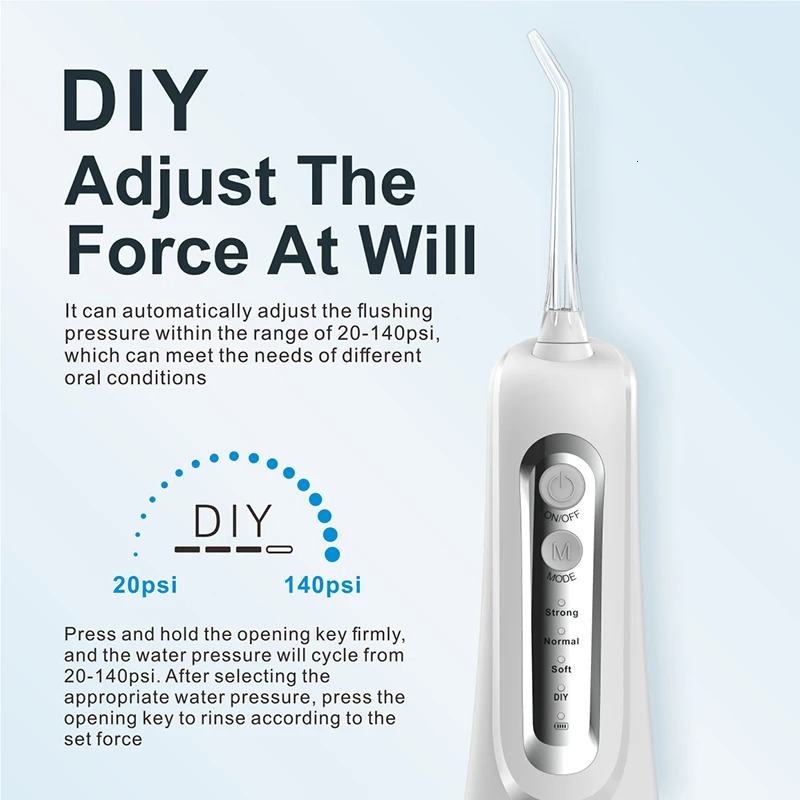 DIY
Adjust The Force At Will

It can automatically adjust the flushing pressure within the range of 20-140psi, which can meet the needs of different oral conditions

DIY

20psi 140psi

Press and hold the opening key firmly, and the water pressure will cycle from 20-140psi. After selecting the appropriate water pressure, press the opening key to rinse according to the set force

ON/OFF
M
MODE
Strong
Normal
Soft
DIY