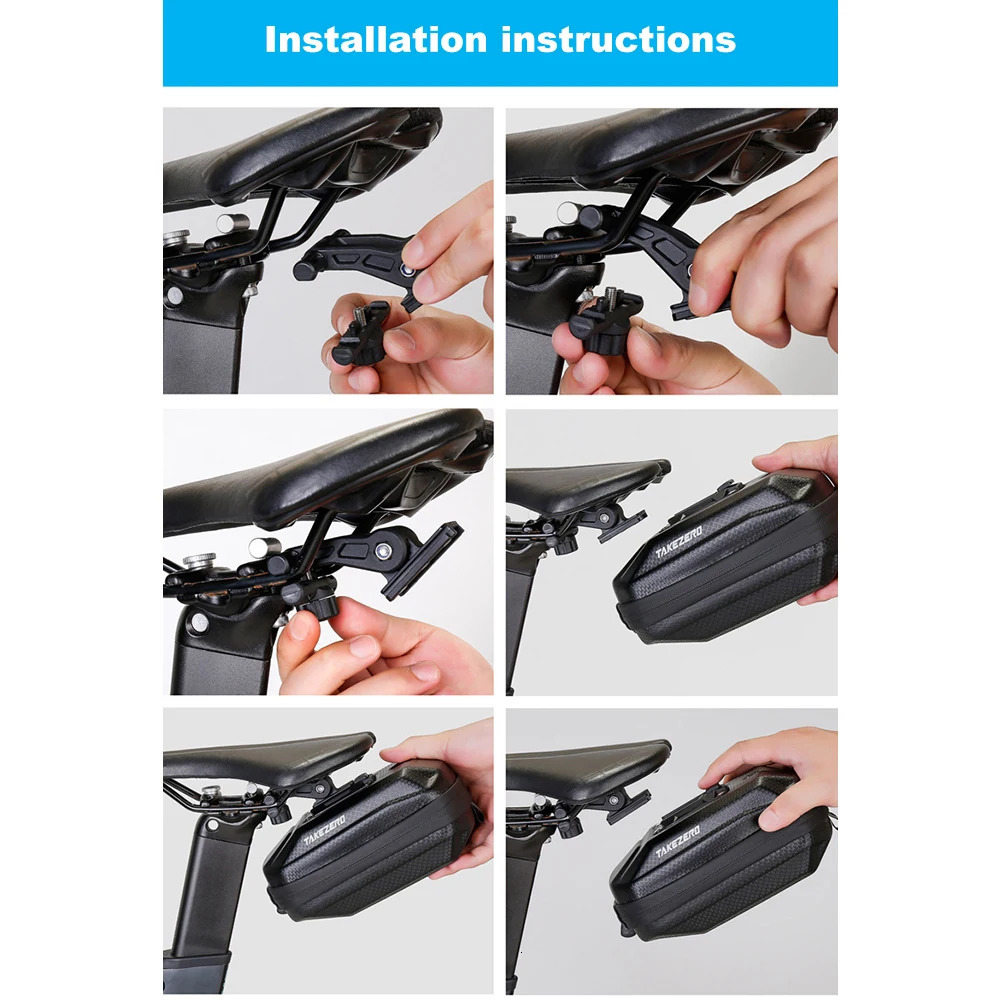 Installation instructions

TAKEZERO

TAKEZERO

TAKEZERO