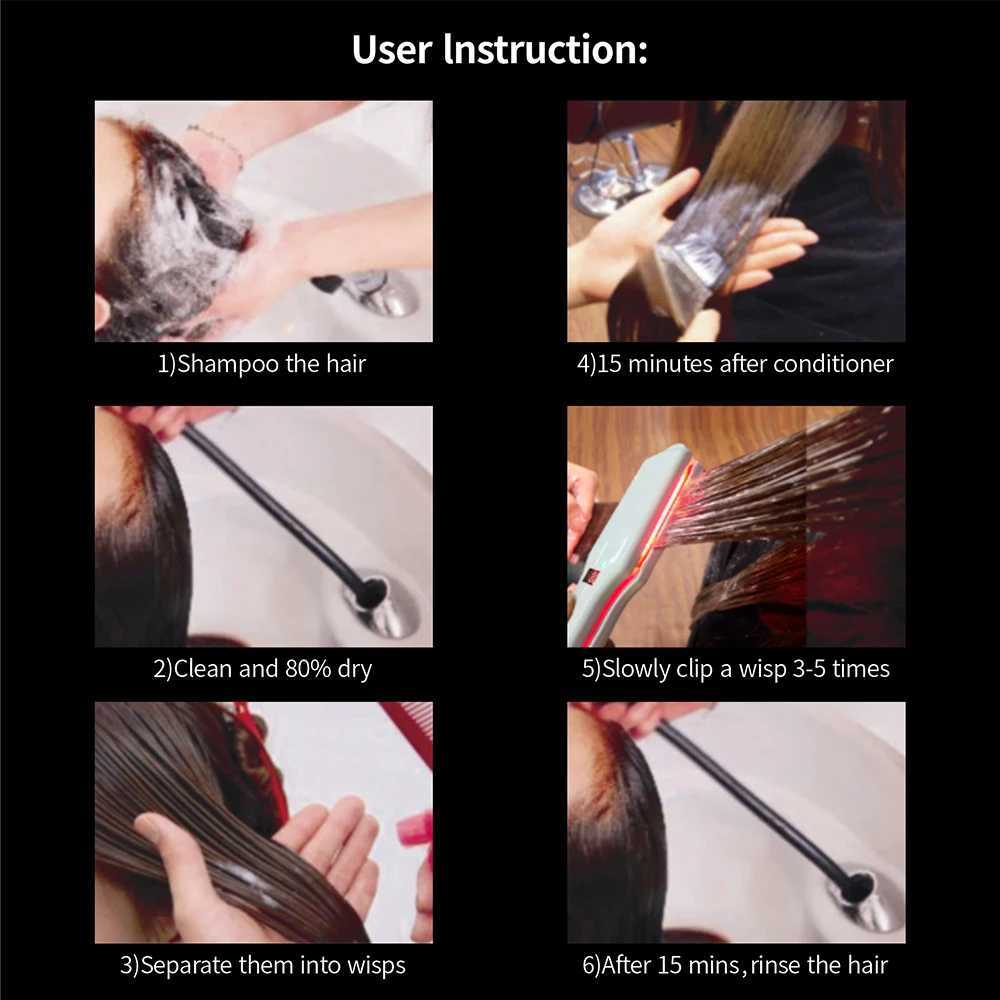 User Instruction:

1)Shampoo the hair

2)Clean and 80% dry

3)Separate them into wisps

4)15 minutes after conditioner

5)Slowly clip a wisp 3-5 times

6)After 15 mins, rinse the hair