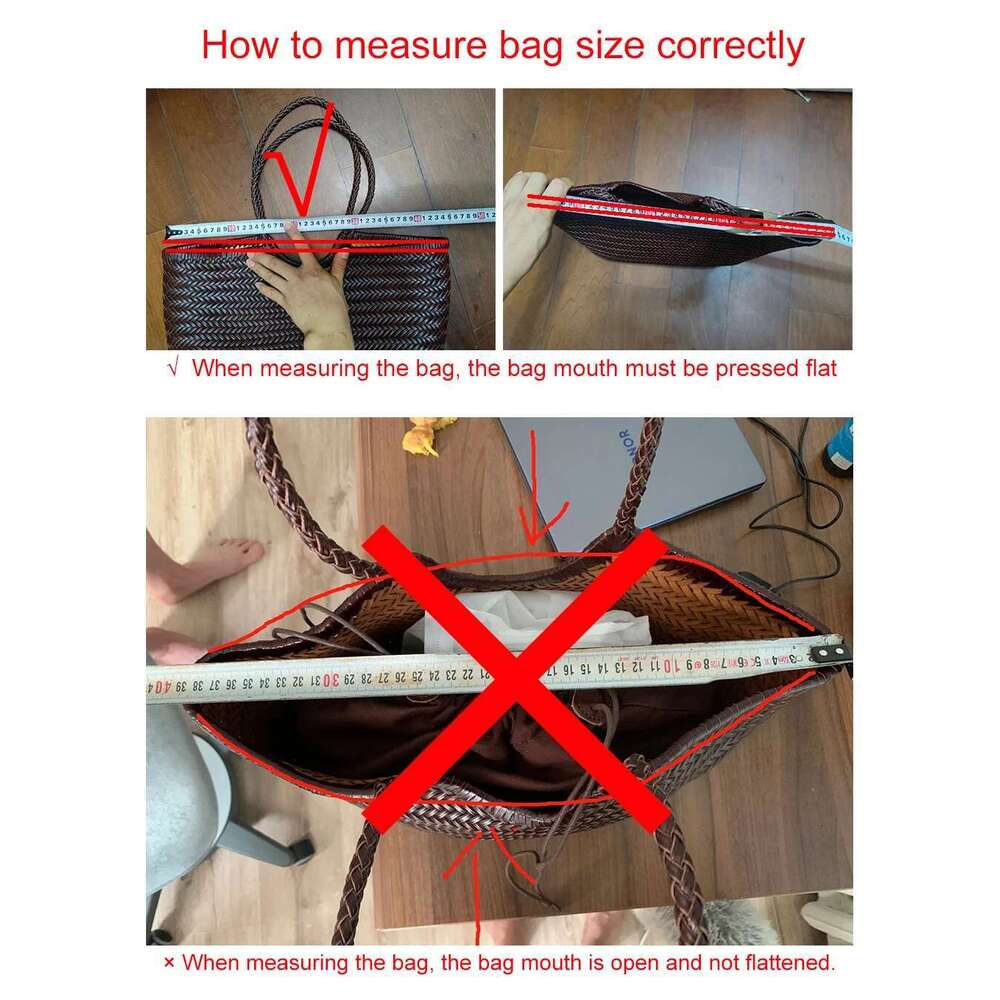 How to measure bag size correctly

√ When measuring the bag, the bag mouth must be pressed flat

× When measuring the bag, the bag mouth is open and not flattened.