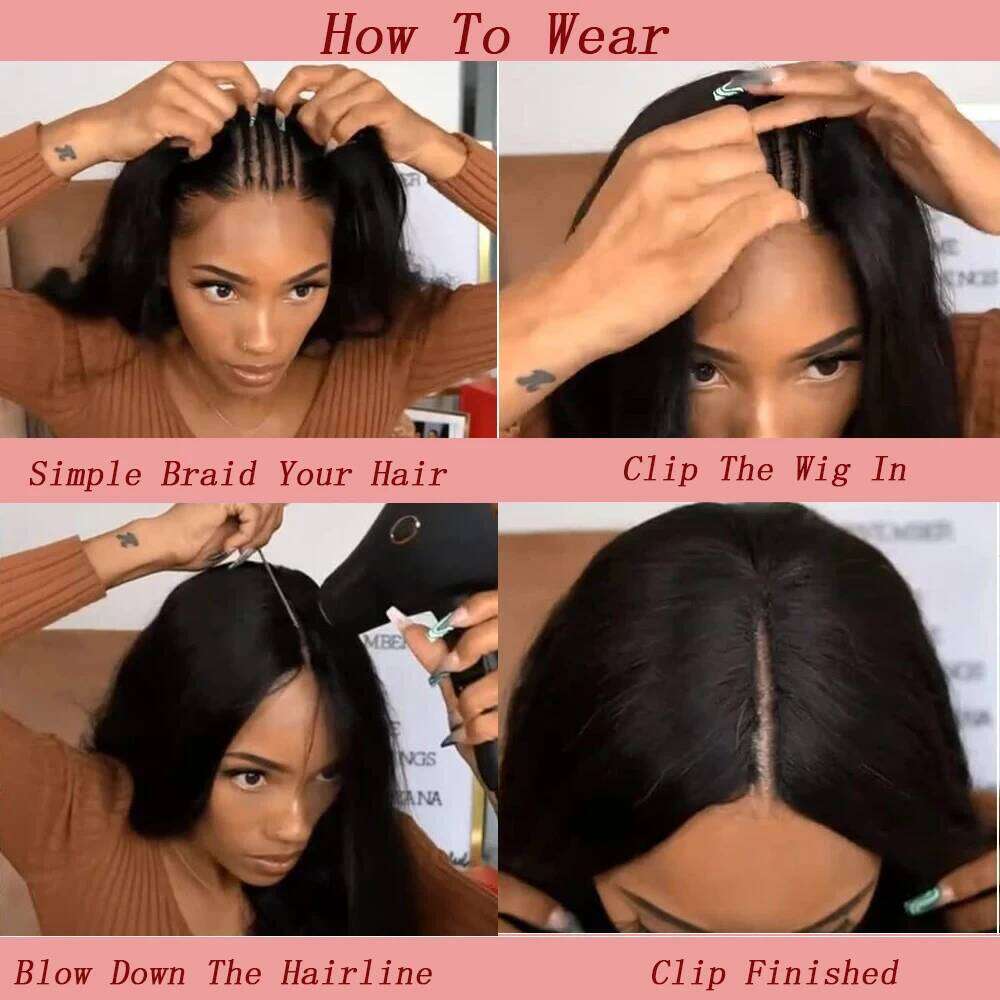 How To Wear

Simple Braid Your Hair

Clip The Wig In

Blow Down The Hairline

Clip Finished