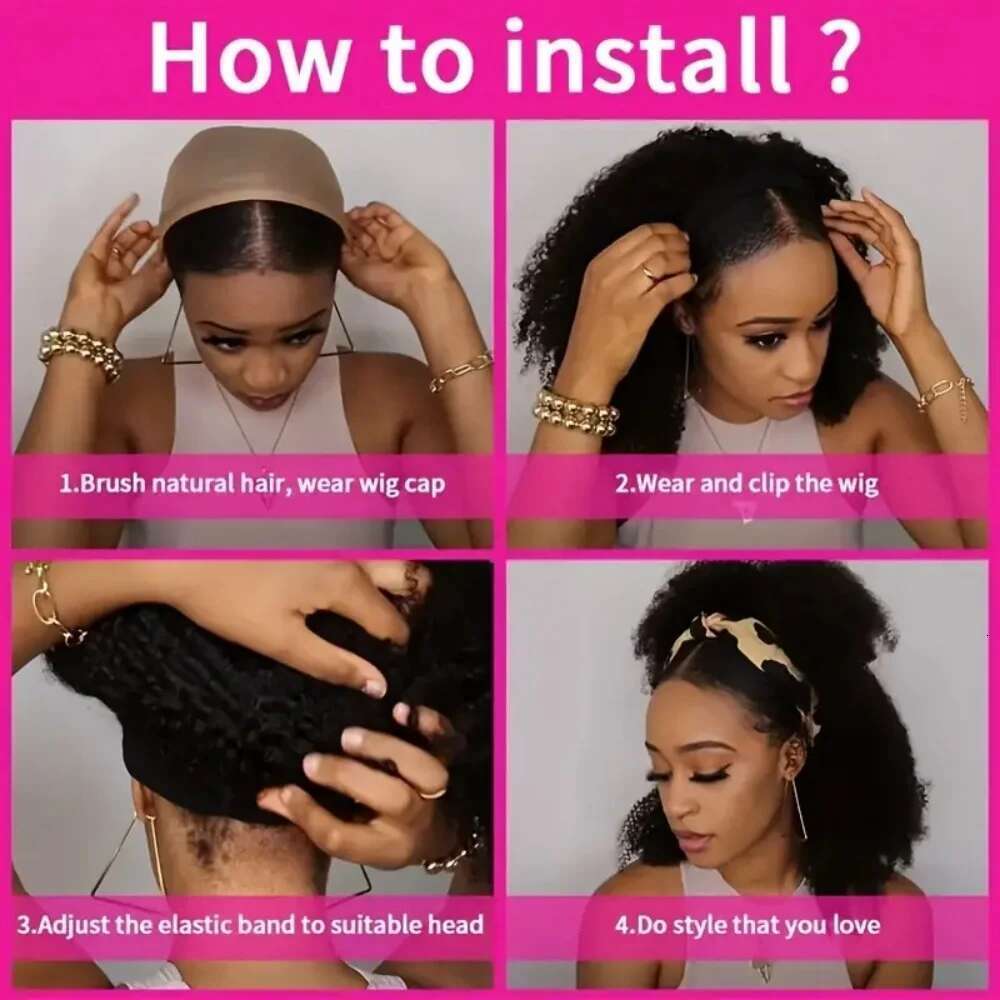 How to install ?

1.Brush natural hair, wear wig cap

2.Wear and clip the wig

3.Adjust the elastic band to suitable head

4.Do style that you love