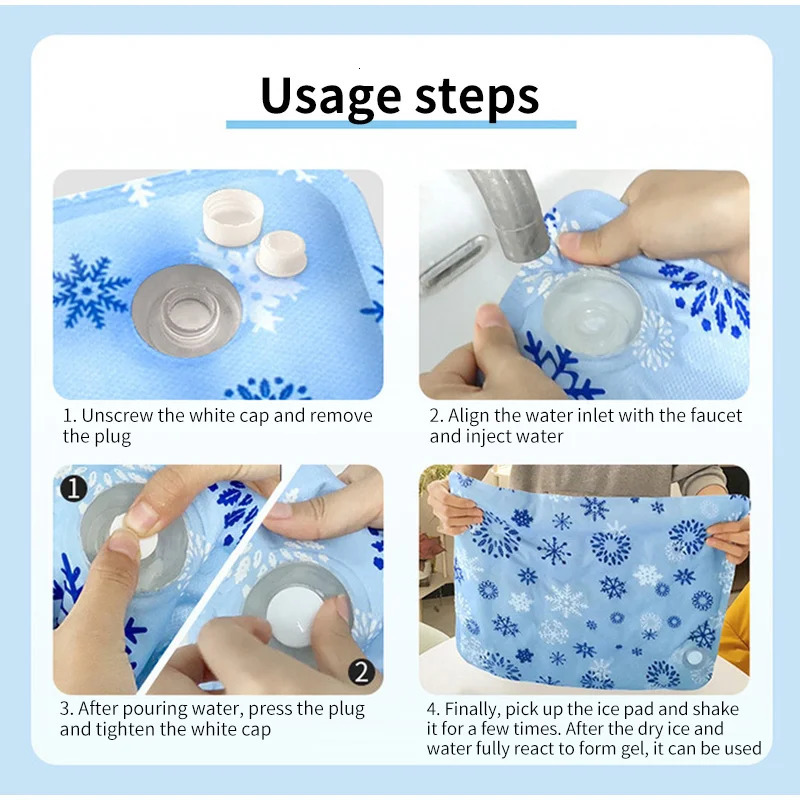 Usage steps

1. Unscrew the white cap and remove the plug

2. Align the water inlet with the faucet and inject water

1

2

3. After pouring water, press the plug and tighten the white cap

4. Finally, pick up the ice pad and shake it for a few times. After the dry ice and water fully react to form gel, it can be used