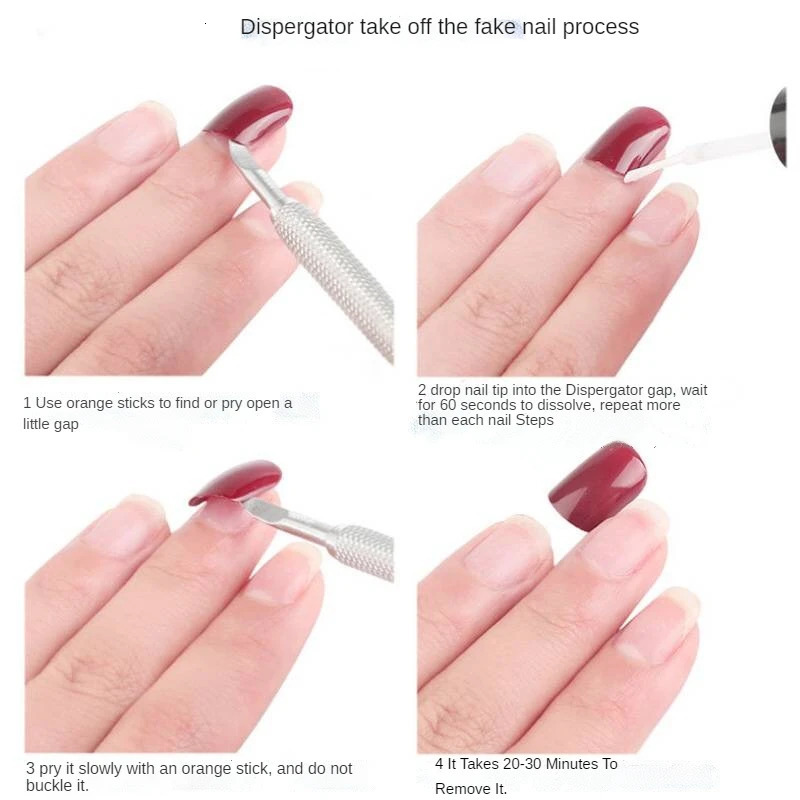 Dispergator take off the fake nail process

1 Use orange sticks to find or pry open a little gap

2 drop nail tip into the Dispergator gap, wait for 60 seconds to dissolve, repeat more than each nail Steps

3 pry it slowly with an orange stick, and do not buckle it.

4 It Takes 20-30 Minutes To Remove It.