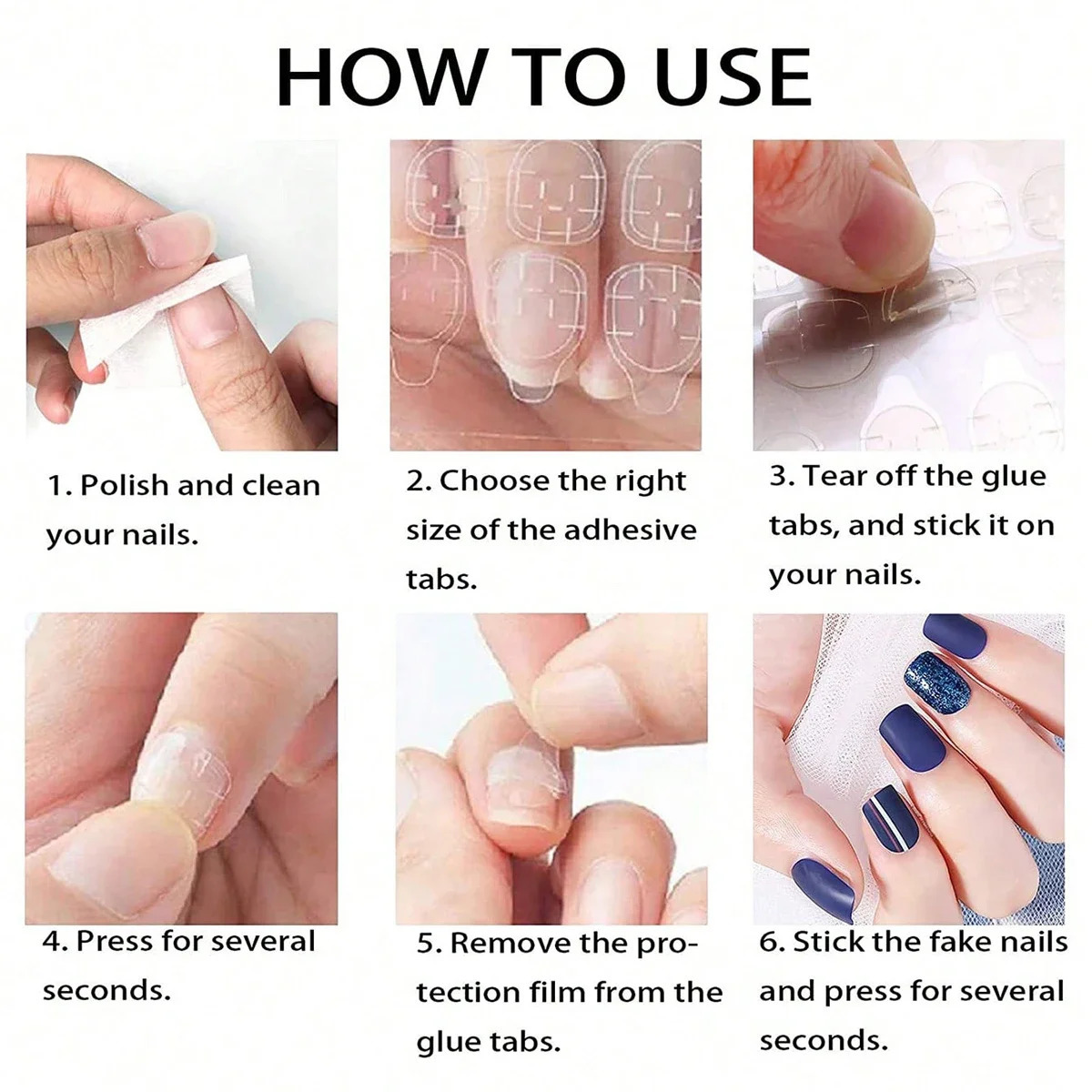 HOW TO USE

1. Polish and clean your nails.

2. Choose the right size of the adhesive tabs.

3. Tear off the glue tabs, and stick it on your nails.

4. Press for several seconds.

5. Remove the protection film from the glue tabs.

6. Stick the fake nails and press for several seconds.