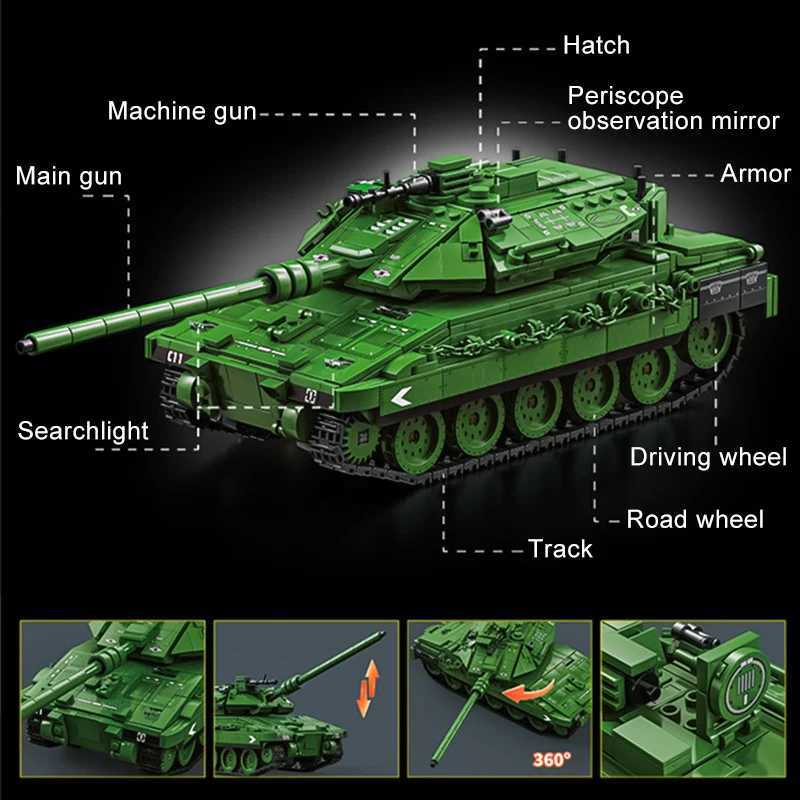 Hatch

Machine gun

Periscope observation mirror

Main gun

Armor

C11

Searchlight

Driving wheel

Road wheel

Track

360°