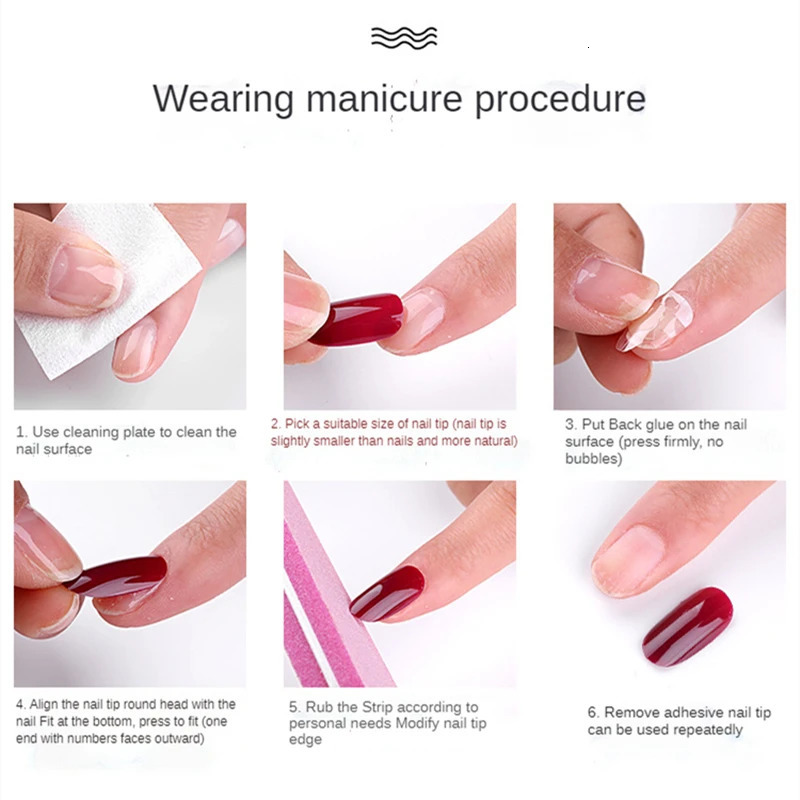 Wearing manicure procedure

1. Use cleaning plate to clean the nail surface

2. Pick a suitable size of nail tip (nail tip is slightly smaller than nails and more natural)

3. Put Back glue on the nail surface (press firmly, no bubbles)

4. Align the nail tip round head with the nail Fit at the bottom, press to fit (one end with numbers faces outward)

5. Rub the Strip according to personal needs Modify nail tip edge

6. Remove adhesive nail tip can be used repeatedly