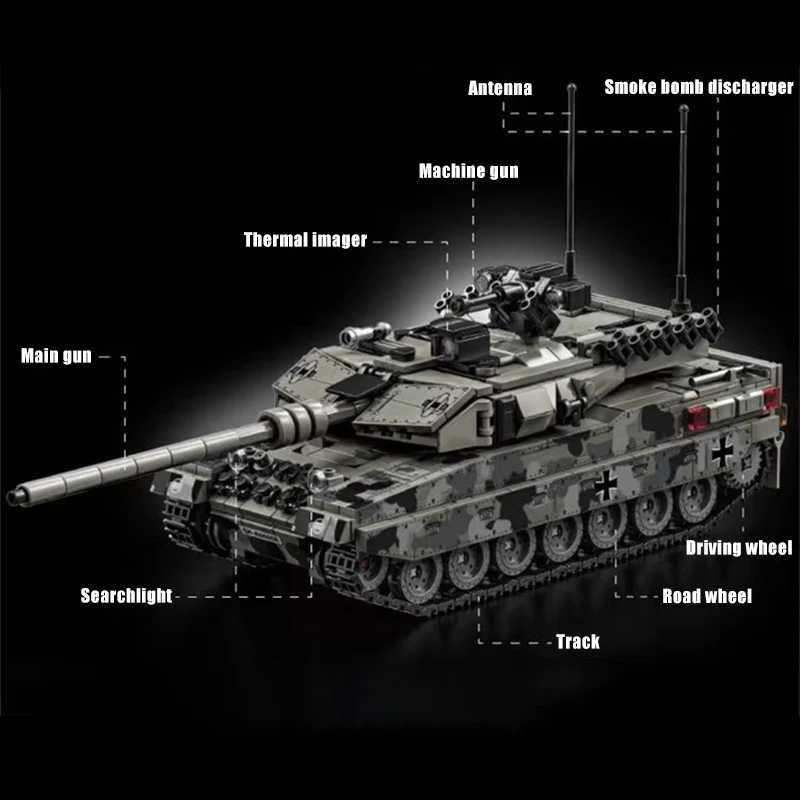 Antenna
Smoke bomb discharger
Machine gun
Thermal imager
Main gun
Driving wheel
Searchlight
Road wheel
Track