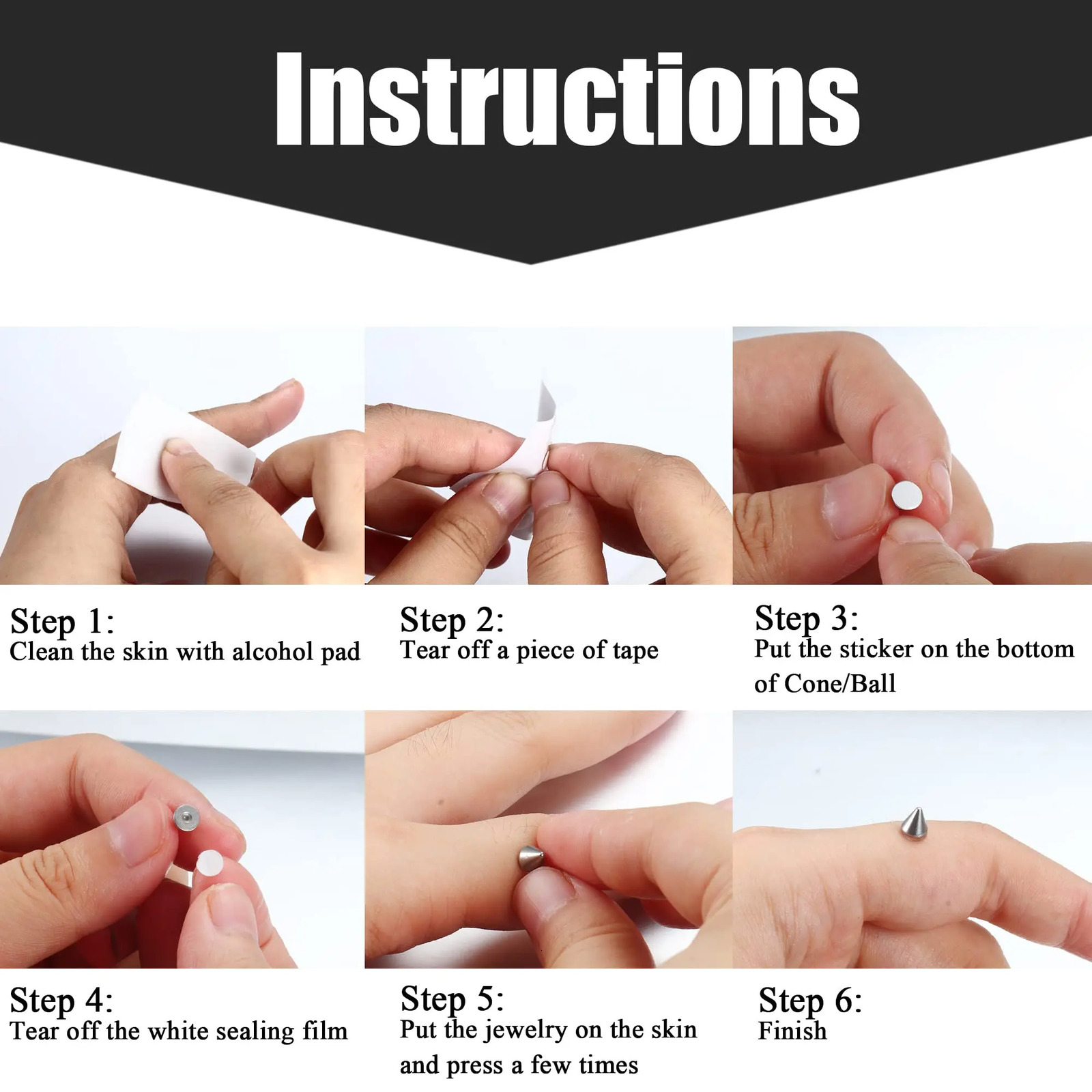 Instructions

Step 1:
Clean the skin with alcohol pad

Step 2:
Tear off a piece of tape

Step 3:
Put the sticker on the bottom of Cone/Ball

Step 4:
Tear off the white sealing film

Step 5:
Put the jewelry on the skin and press a few times

Step 6:
Finish