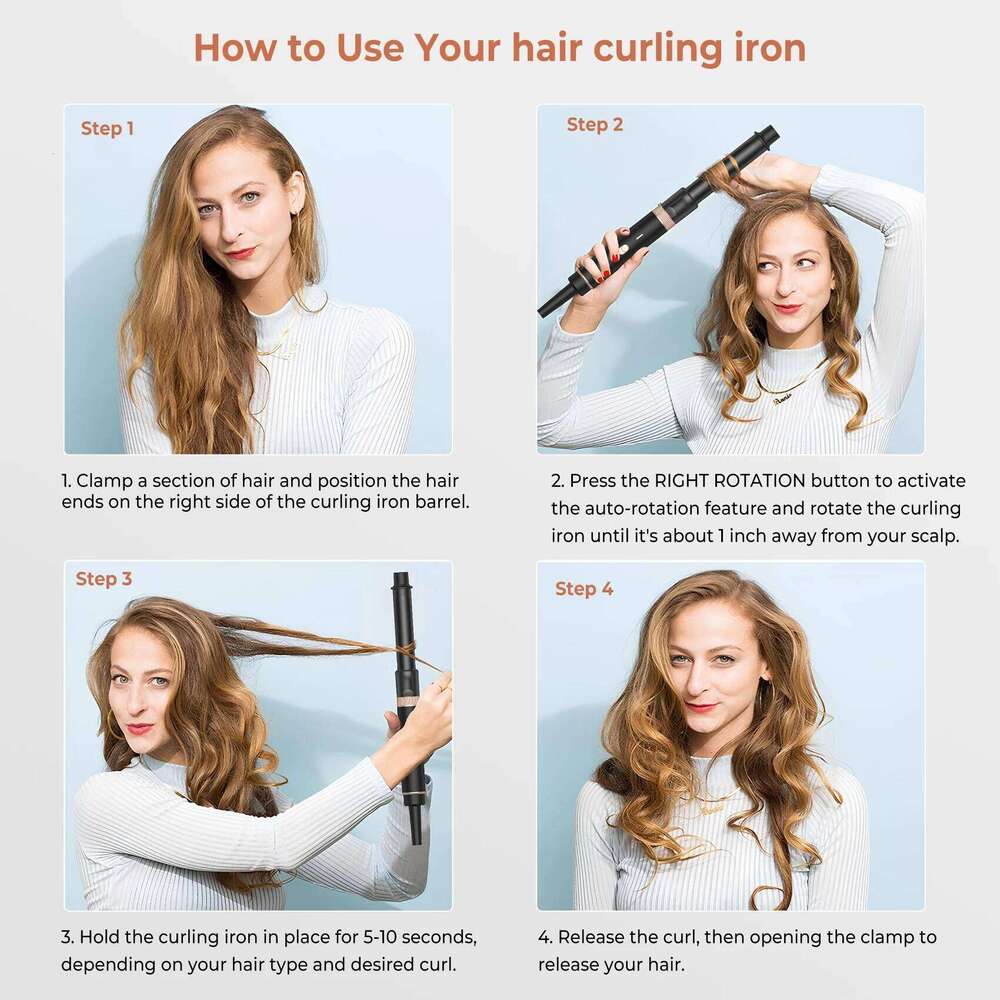 How to Use Your hair curling iron

Step 1

1. Clamp a section of hair and position the hair ends on the right side of the curling iron barrel.

Step 2

2. Press the RIGHT ROTATION button to activate the auto-rotation feature and rotate the curling iron until it's about 1 inch away from your scalp.

Step 3

3. Hold the curling iron in place for 5-10 seconds, depending on your hair type and desired curl.

Step 4

4. Release the curl, then opening the clamp to release your hair.