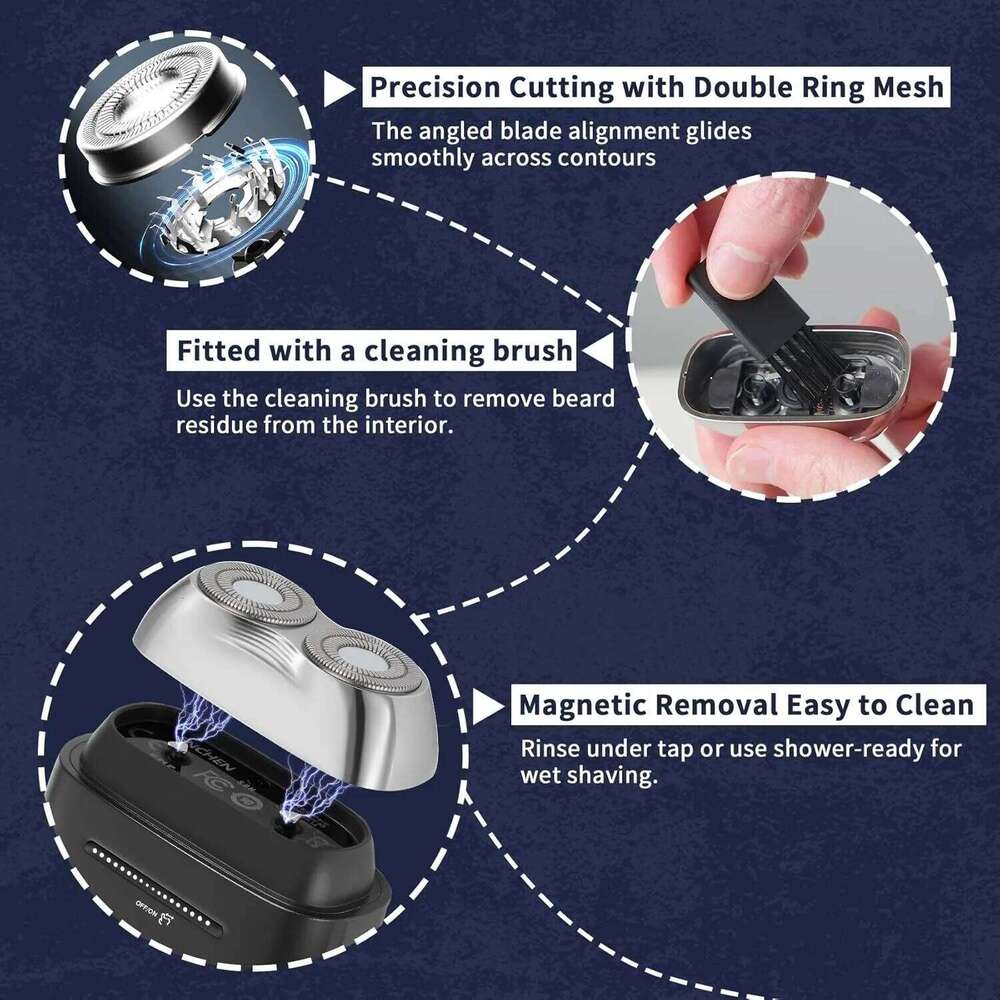 Precision Cutting with Double Ring Mesh

The angled blade alignment glides smoothly across contours

Fitted with a cleaning brush

Use the cleaning brush to remove beard residue from the interior.

Magnetic Removal Easy to Clean

Rinse under tap or use shower-ready for wet shaving.

CHEN

OFF/ON