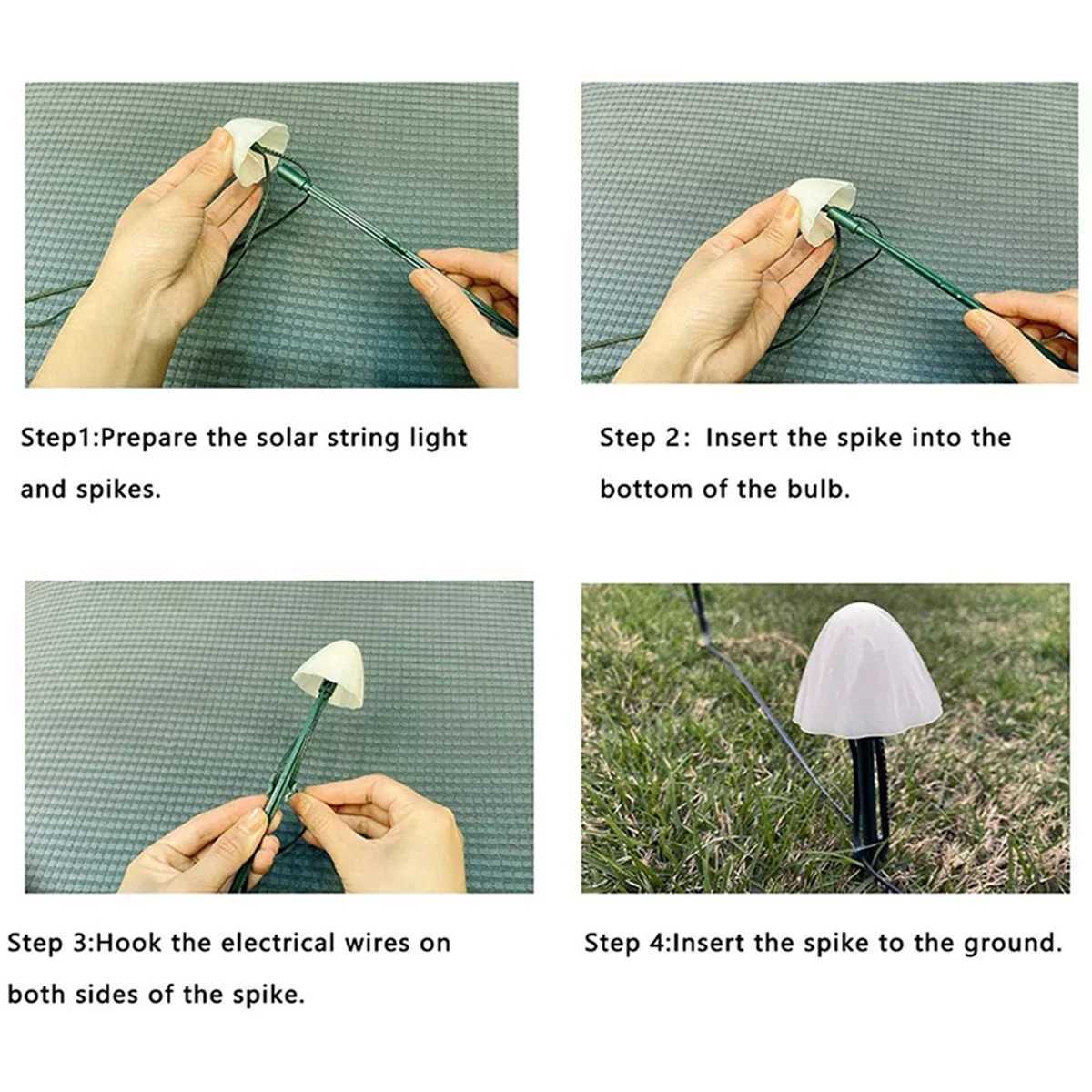 Step1:Prepare the solar string light and spikes.

Step 2: Insert the spike into the bottom of the bulb.

Step 3:Hook the electrical wires on both sides of the spike.

Step 4:Insert the spike to the ground.