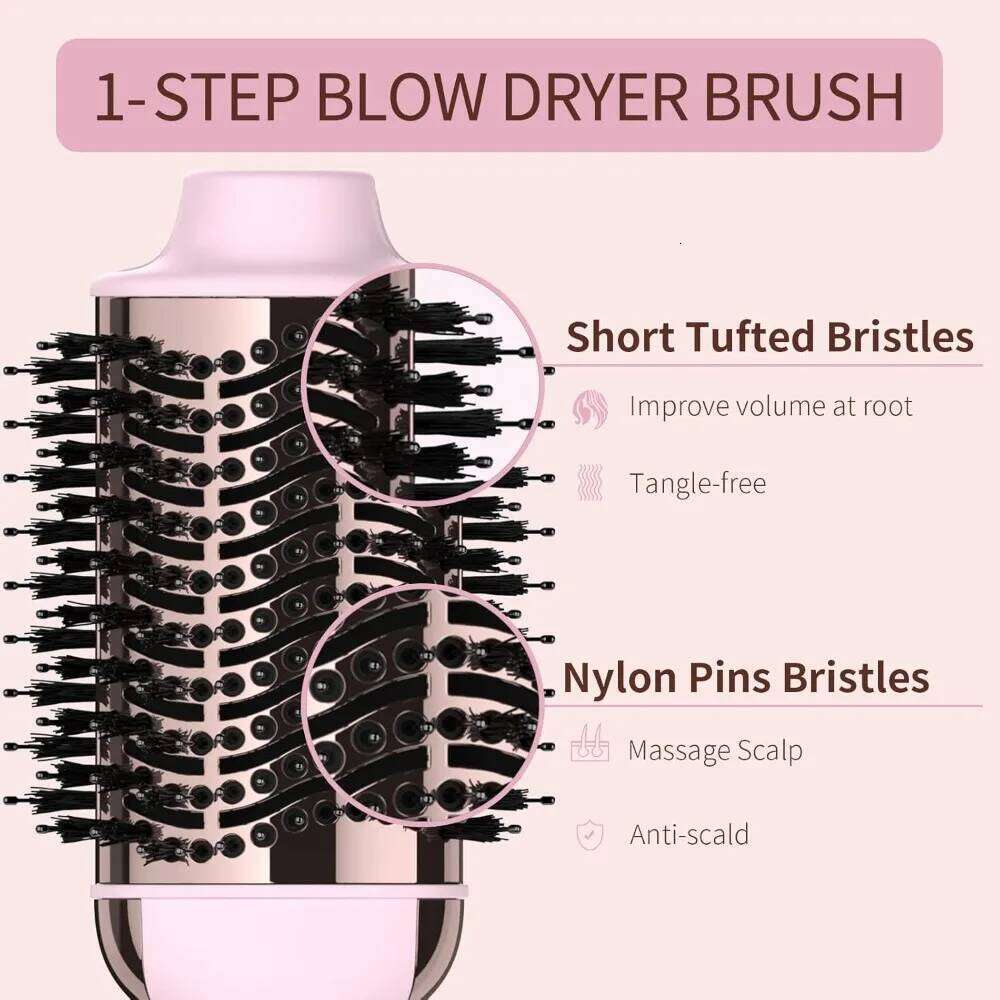 1-STEP BLOW DRYER BRUSH

Short Tufted Bristles

Improve volume at root

Tangle-free

Nylon Pins Bristles

Massage Scalp

Anti-scald