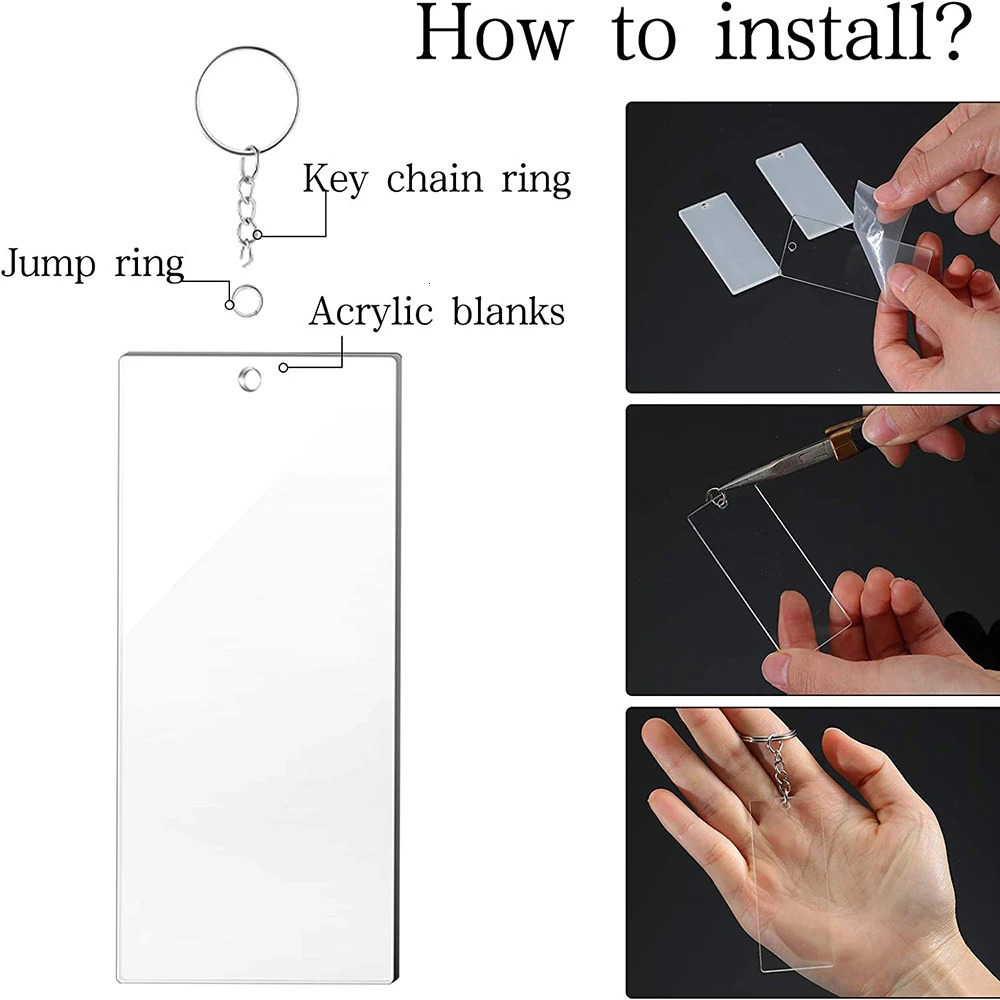 How to install?

Key chain ring

Jump ring

Acrylic blanks