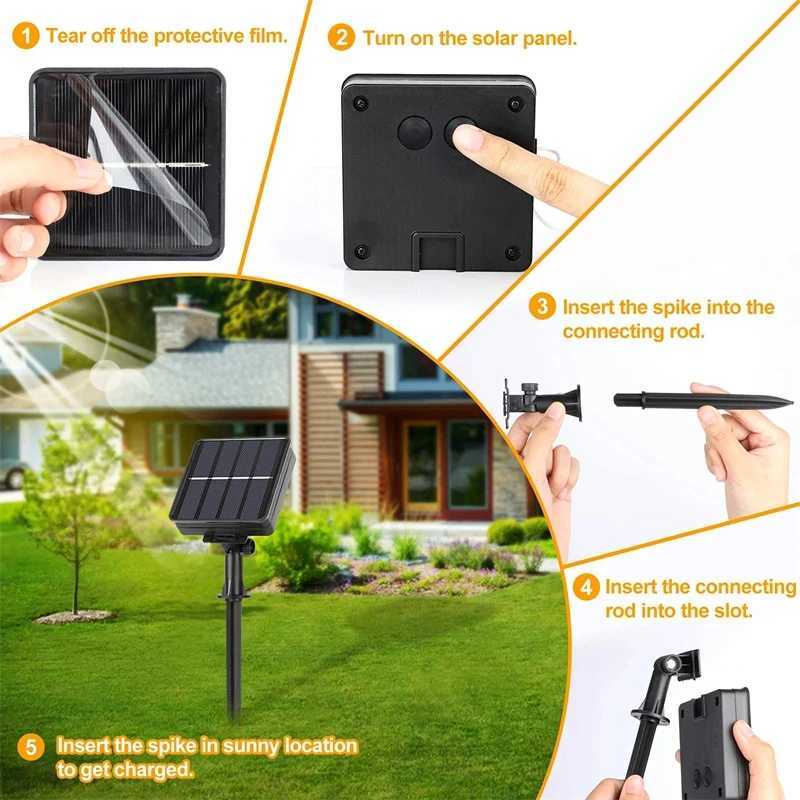 1 Tear off the protective film.

2 Turn on the solar panel.

3 Insert the spike into the connecting rod.

4 Insert the connecting rod into the slot.

5 Insert the spike in sunny location to get charged.