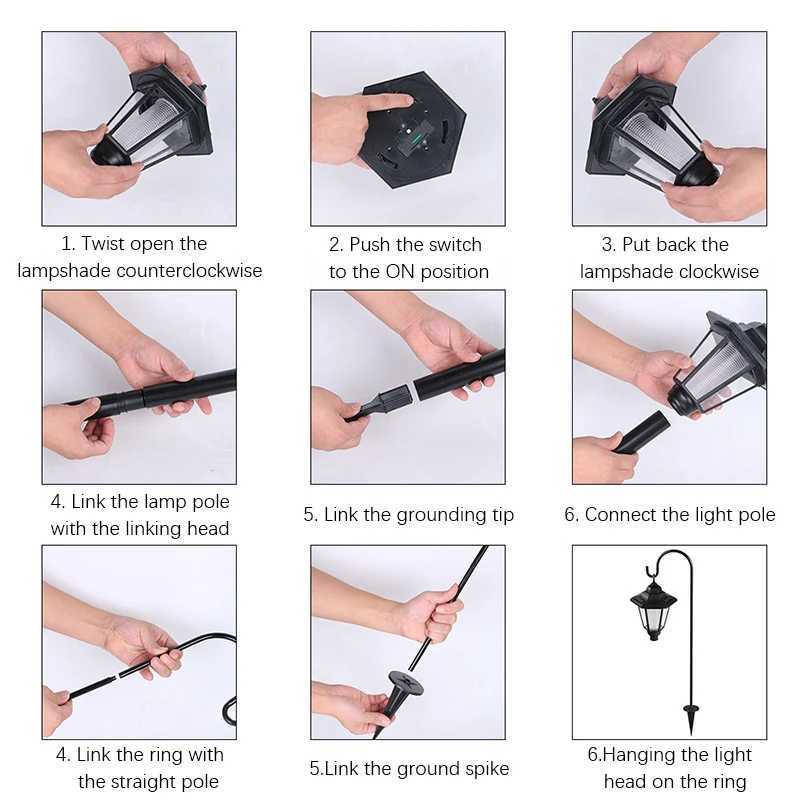 1. Twist open the lampshade counterclockwise

2. Push the switch to the ON position

3. Put back the lampshade clockwise

4. Link the lamp pole with the linking head

5. Link the grounding tip

6. Connect the light pole

4. Link the ring with the straight pole

5.Link the ground spike

6.Hanging the light head on the ring