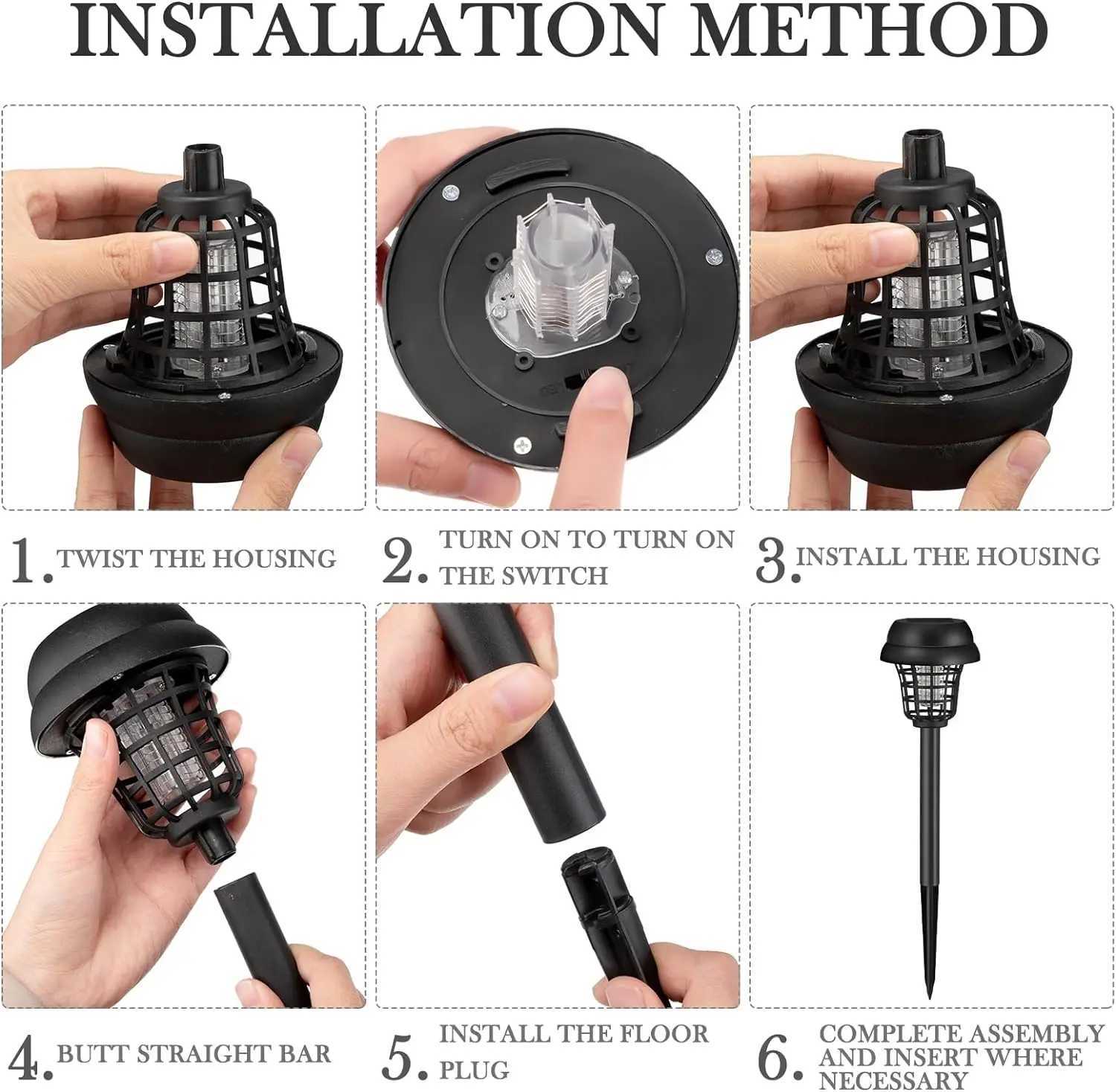 INSTALLATION METHOD

1. TWIST THE HOUSING

2. TURN ON TO TURN ON THE SWITCH

3. INSTALL THE HOUSING

4. BUTT STRAIGHT BAR

5. INSTALL THE FLOOR PLUG

6. COMPLETE ASSEMBLY AND INSERT WHERE NECESSARY